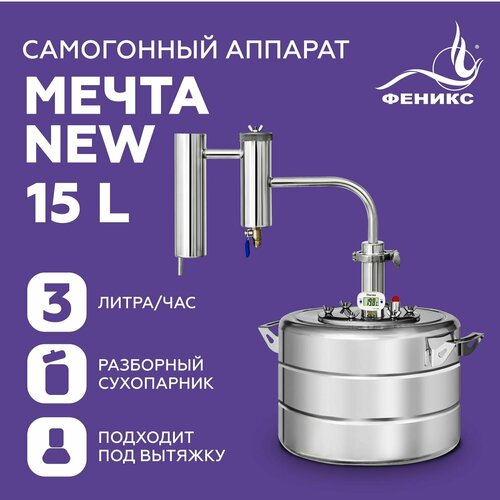 САМОГОННЫЙ АППАРАТ

МЕЧТА NEW 15 L

ФЕНИКС

3 ЛИТРА/ЧАС

РАЗБОРНЫЙ СУХОПАРНИК

ПОДХОДИТ ПОД ВЫТЯЖКУ