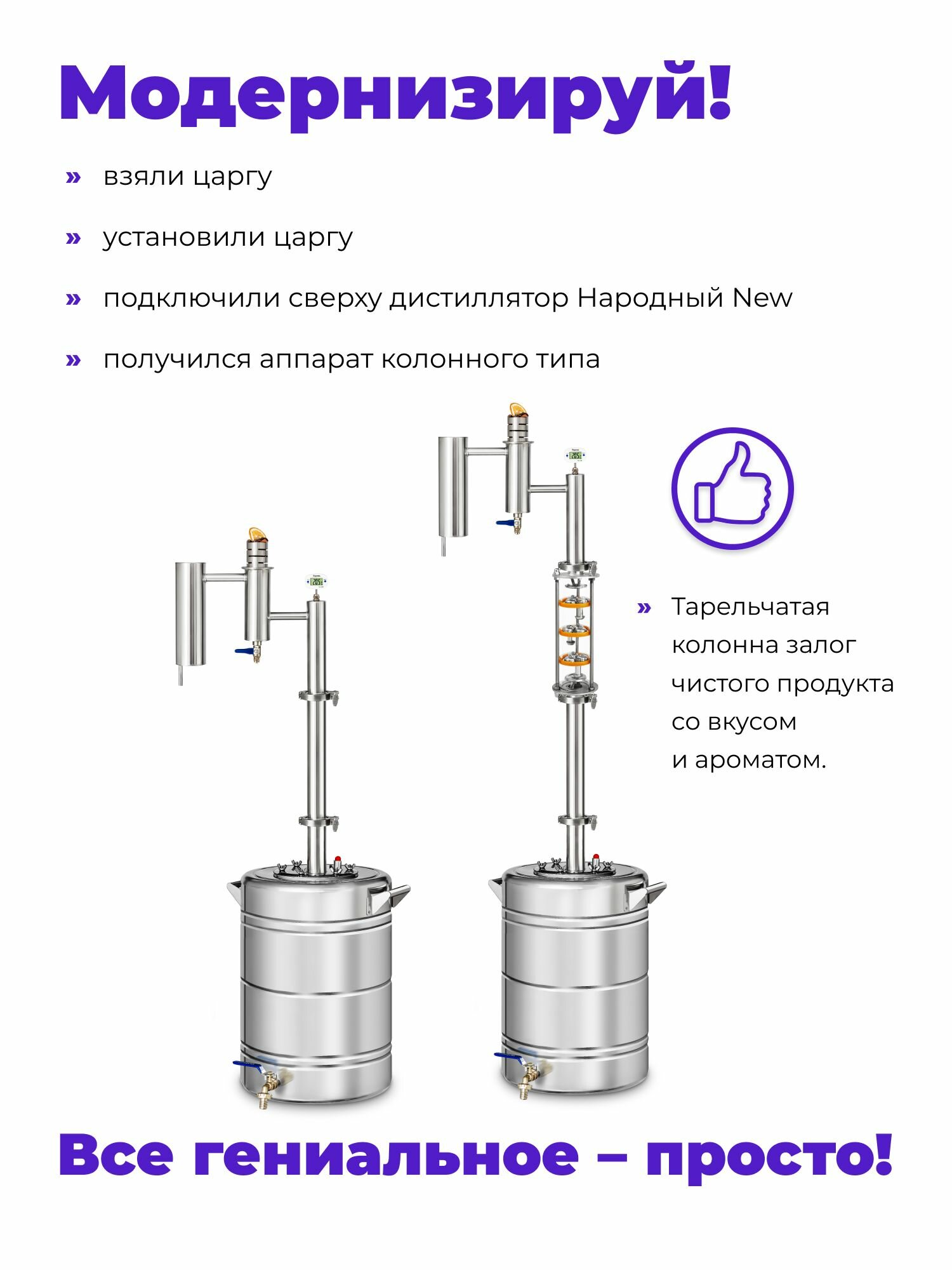 Модернизируй!

» взяли царгу

» установили царгу

» подключили сверху дистиллятор Народный New

» получился аппарат колонного типа

» Тарельчатая колонна залог чистого продукта со вкусом и ароматом.

Все гениальное – просто!