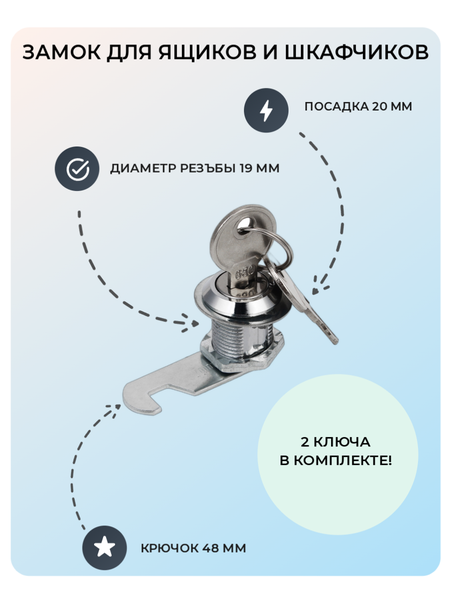 ЗАМОК ДЛЯ ЯЩИКОВ И ШКАФЧИКОВ

ПОСАДКА 20 ММ

ДИАМЕТР РЕЗЪБЫ 19 ММ

2 КЛЮЧА В КОМПЛЕКТЕ!

КРЮЧОК 48 ММ