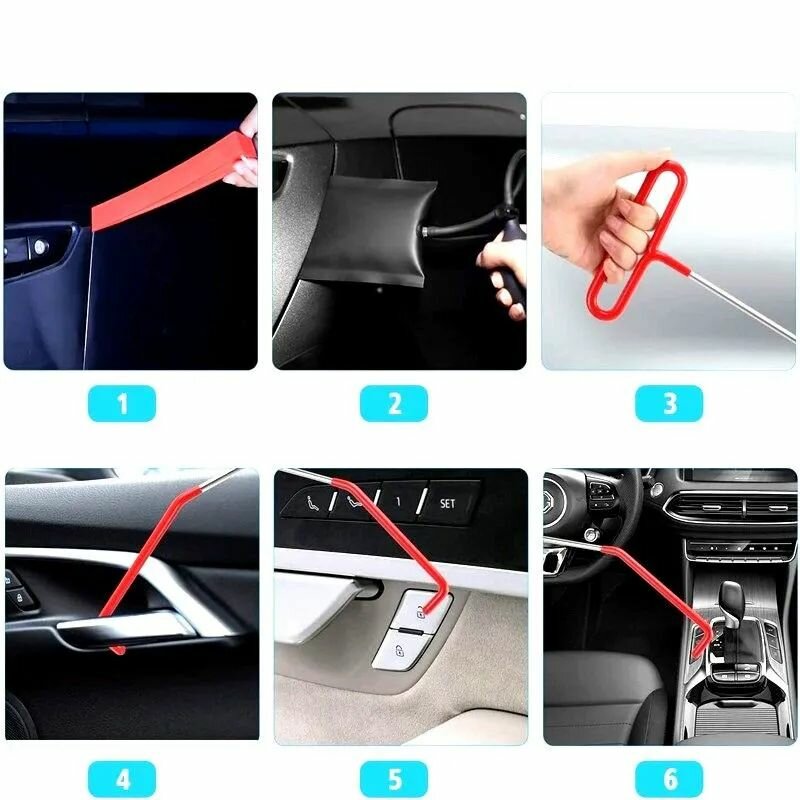 1

2

3

1 SET

4

5

6