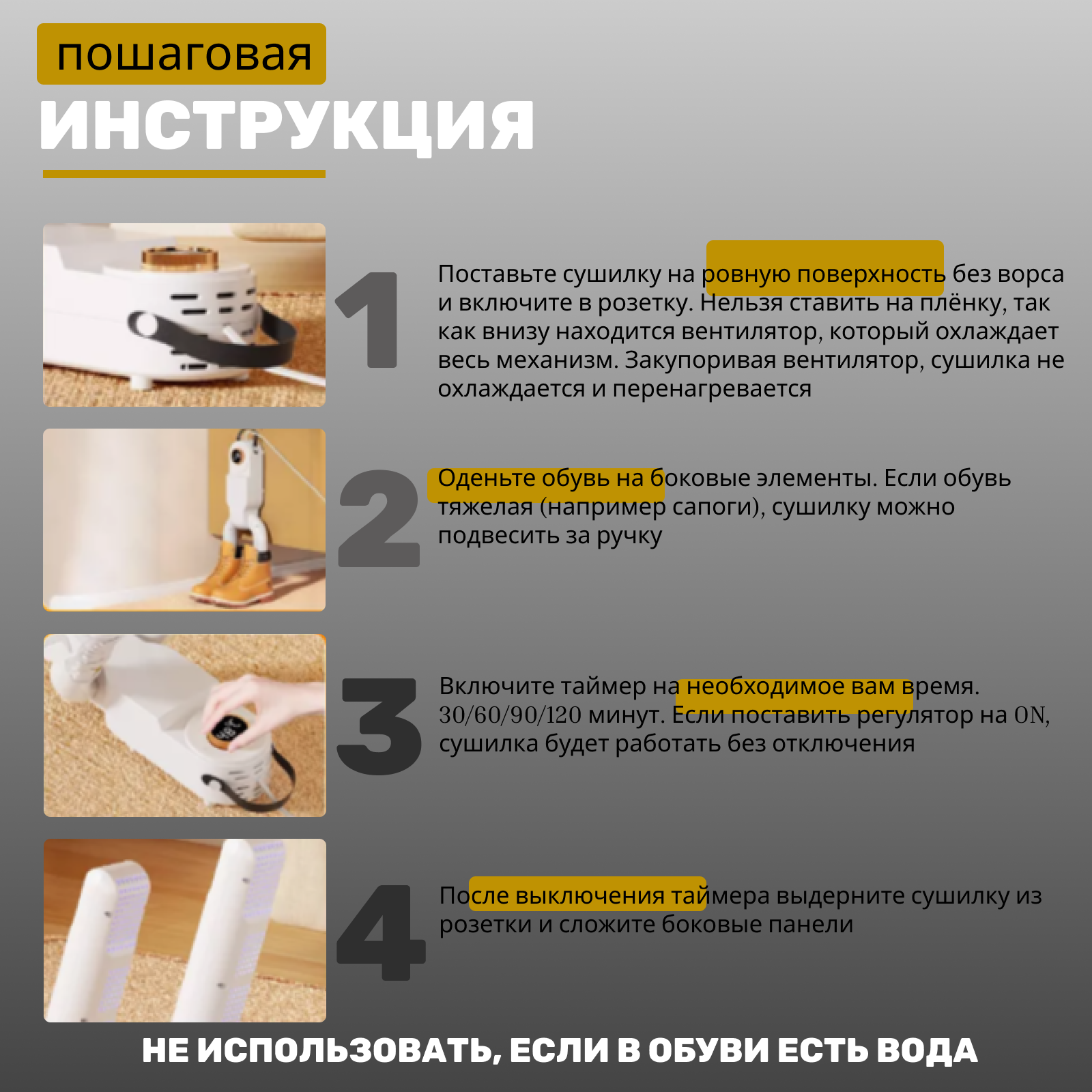 пошаговая
ИНСТРУКЦИЯ

1

Поставьте сушилку на ровную поверхность без ворса и включите в розетку. Нельзя ставить на плёнку, так как внизу находится вентилятор, который охлаждает весь механизм. Закупоривая вентилятор, сушилка не охлаждается и перенагревается

2

Оденьте обувь на боковые элементы. Если обувь тяжелая (например сапоги), сушилку можно подвесить за ручку

3

Включите таймер на необходимое вам время. 30/60/90/120 минут. Если поставить регулятор на ON, сушилка будет работать без отключения

4

После выключения таймера выдерните сушилку из розетки и сложите боковые панели

НЕ ИСПОЛЬЗОВАТЬ, ЕСЛИ В ОБУВИ ЕСТЬ ВОДА