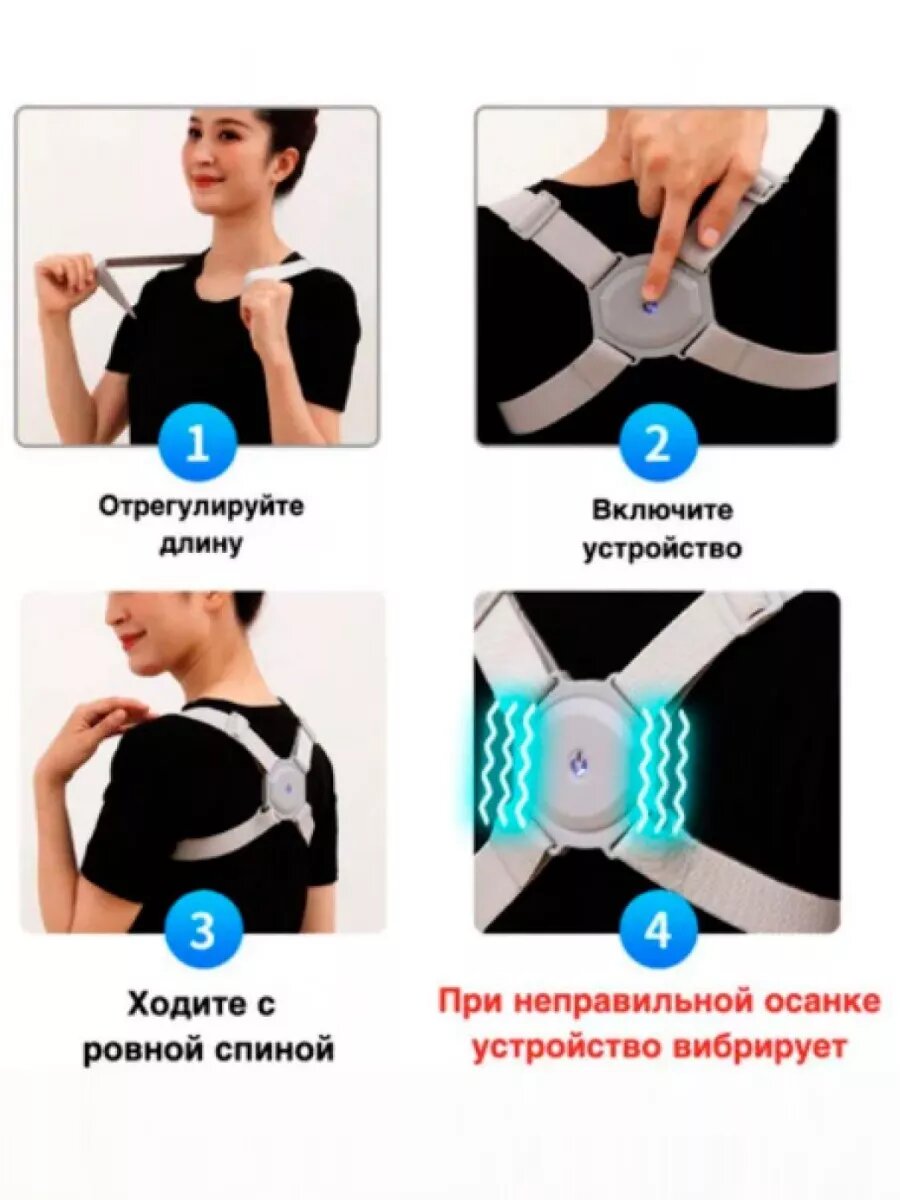 1

Отрегулируйте длину

2

Включите устройство

3

Ходите с ровной спиной

4

При неправильной осанке устройство вибрирует