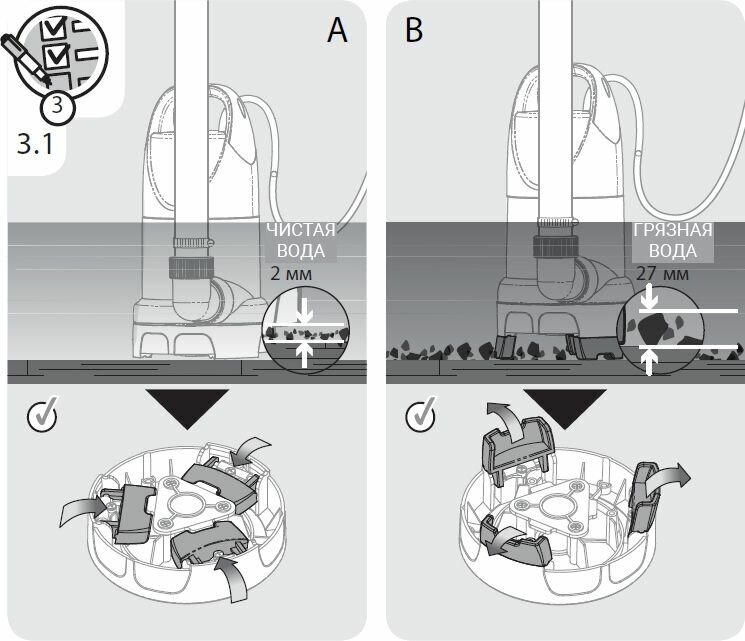 3

3.1

A

ЧИСТАЯ ВОДА

2 мм

B

ГРЯЗНАЯ ВОДА

27 мм