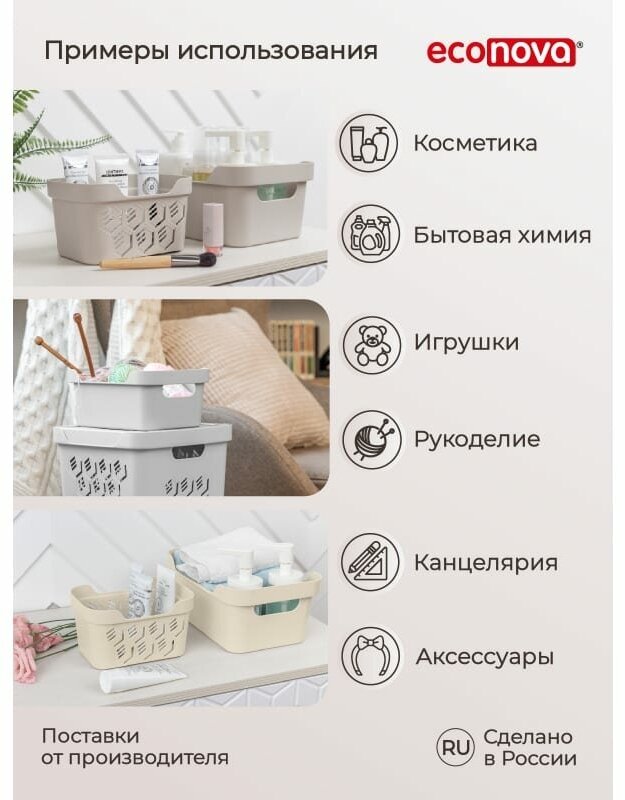 Примеры использования

econova®

Косметика

Бытовая химия

Игрушки

Рукоделие

Канцелярия

Аксессуары

Поставки от производителя

RU Сделано в России