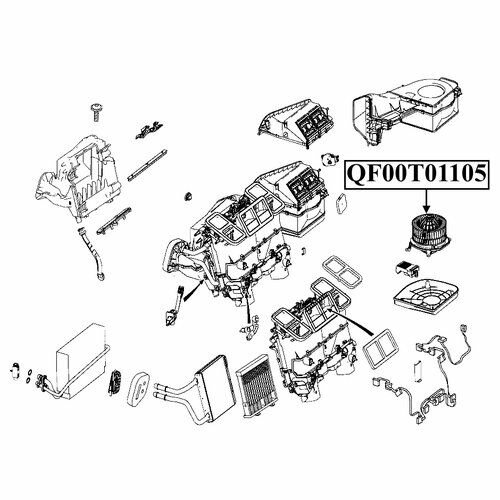 QF00T01105