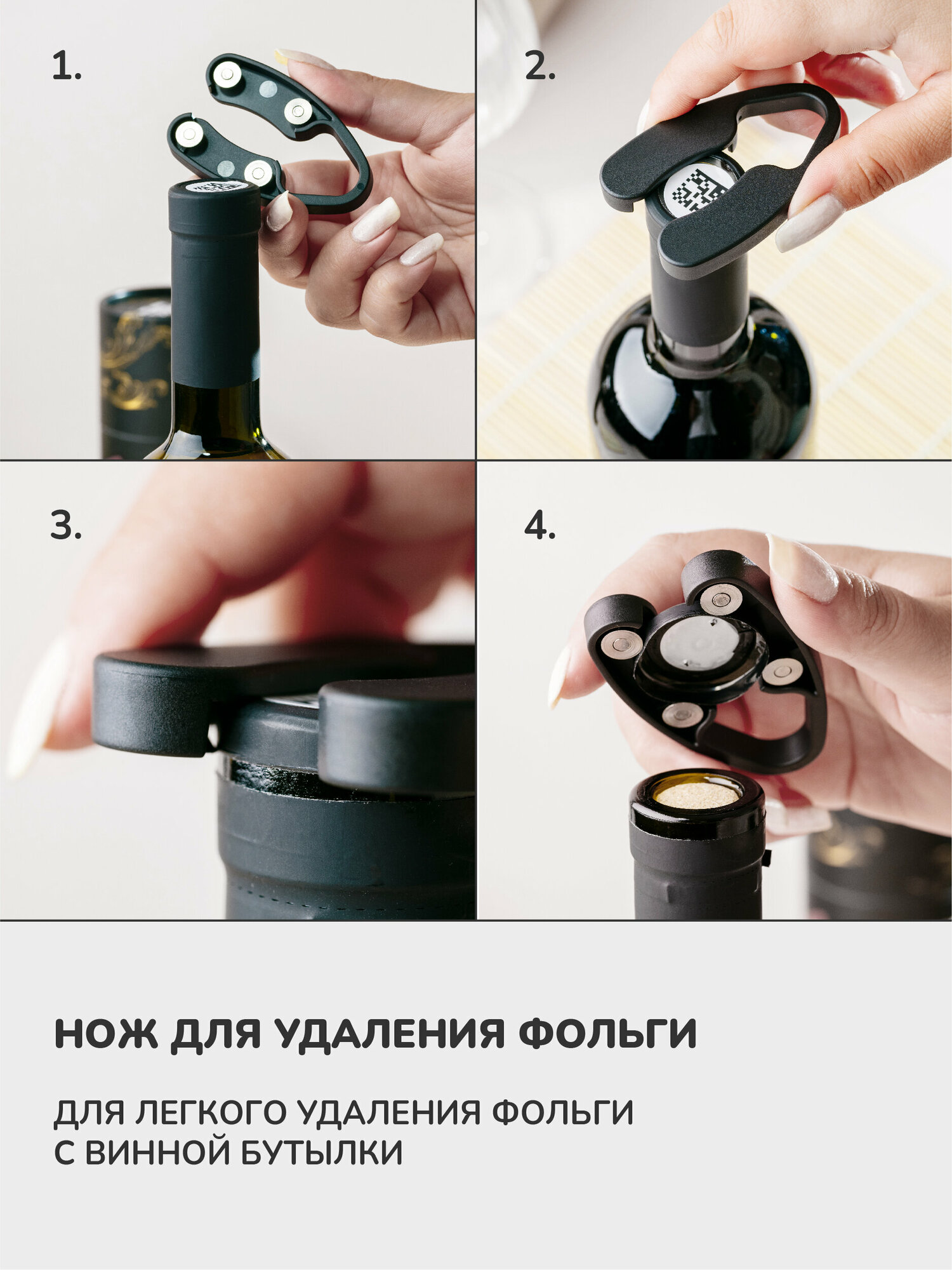 1.

2.

3.

4.

НОЖ ДЛЯ УДАЛЕНИЯ ФОЛЬГИ

ДЛЯ ЛЕГКОГО УДАЛЕНИЯ ФОЛЬГИ С ВИННОЙ БУТЫЛКИ