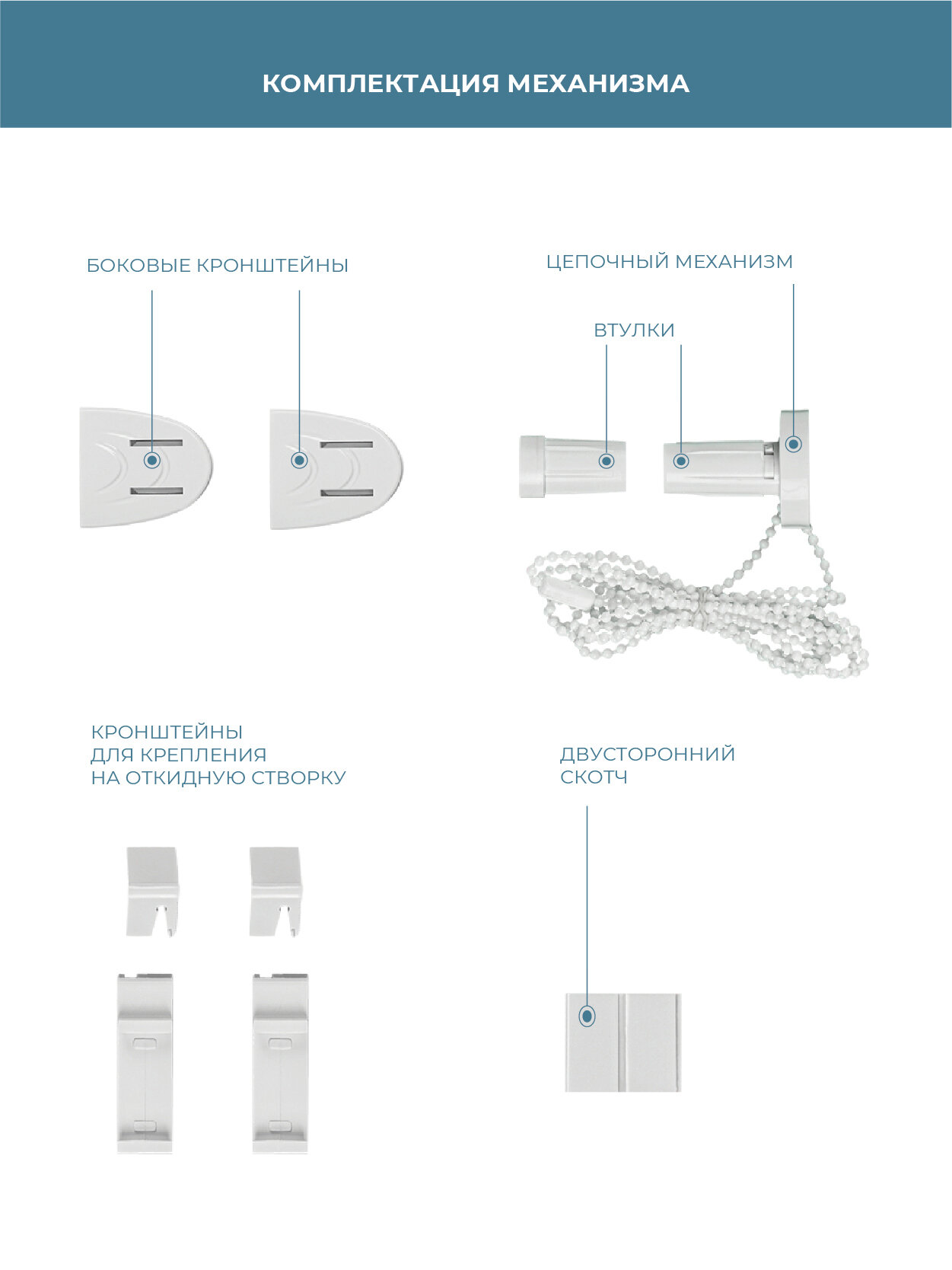 КОМПЛЕКТАЦИЯ МЕХАНИЗМА

БОКОВЫЕ КРОНШТЕЙНЫ

ЦЕПОЧНЫЙ МЕХАНИЗМ

ВТУЛКИ

КРОНШТЕЙНЫ
ДЛЯ КРЕПЛЕНИЯ
НА ОТКИДНУЮ СТВОРКУ

ДВУСТОРОННИЙ
СКОТЧ