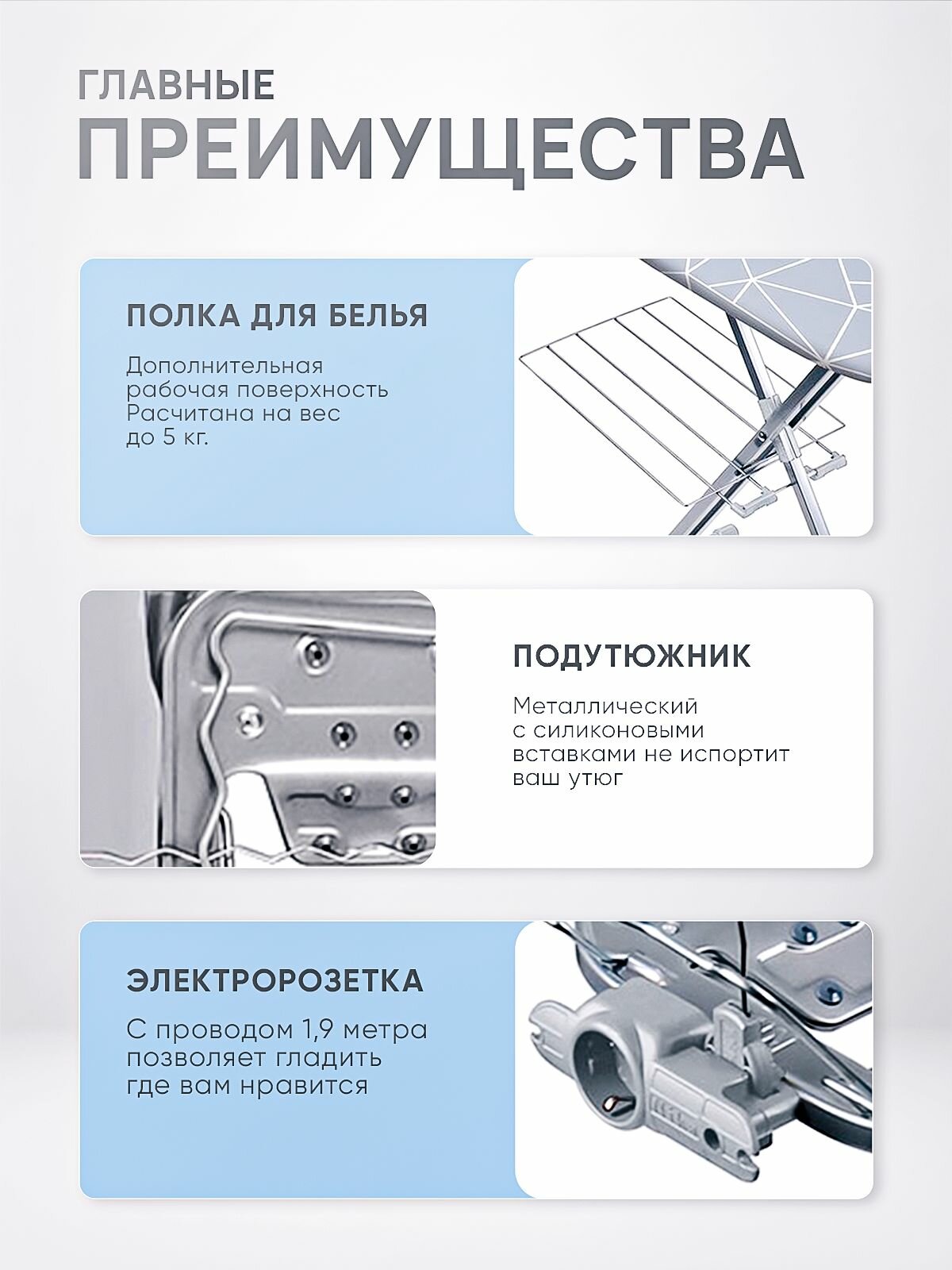 ГЛАВНЫЕ
ПРЕИМУЩЕСТВА

ПОЛКА ДЛЯ БЕЛЬЯ

Дополнительная рабочая поверхность Расчитана на вес до 5 кг.

ПОДУТЮЖНИК

Металлический с силиконовыми вставками не испортит ваш утюг

ЭЛЕКТРОРОЗЕТКА

С проводом 1,9 метра позволяет гладить где вам нравится