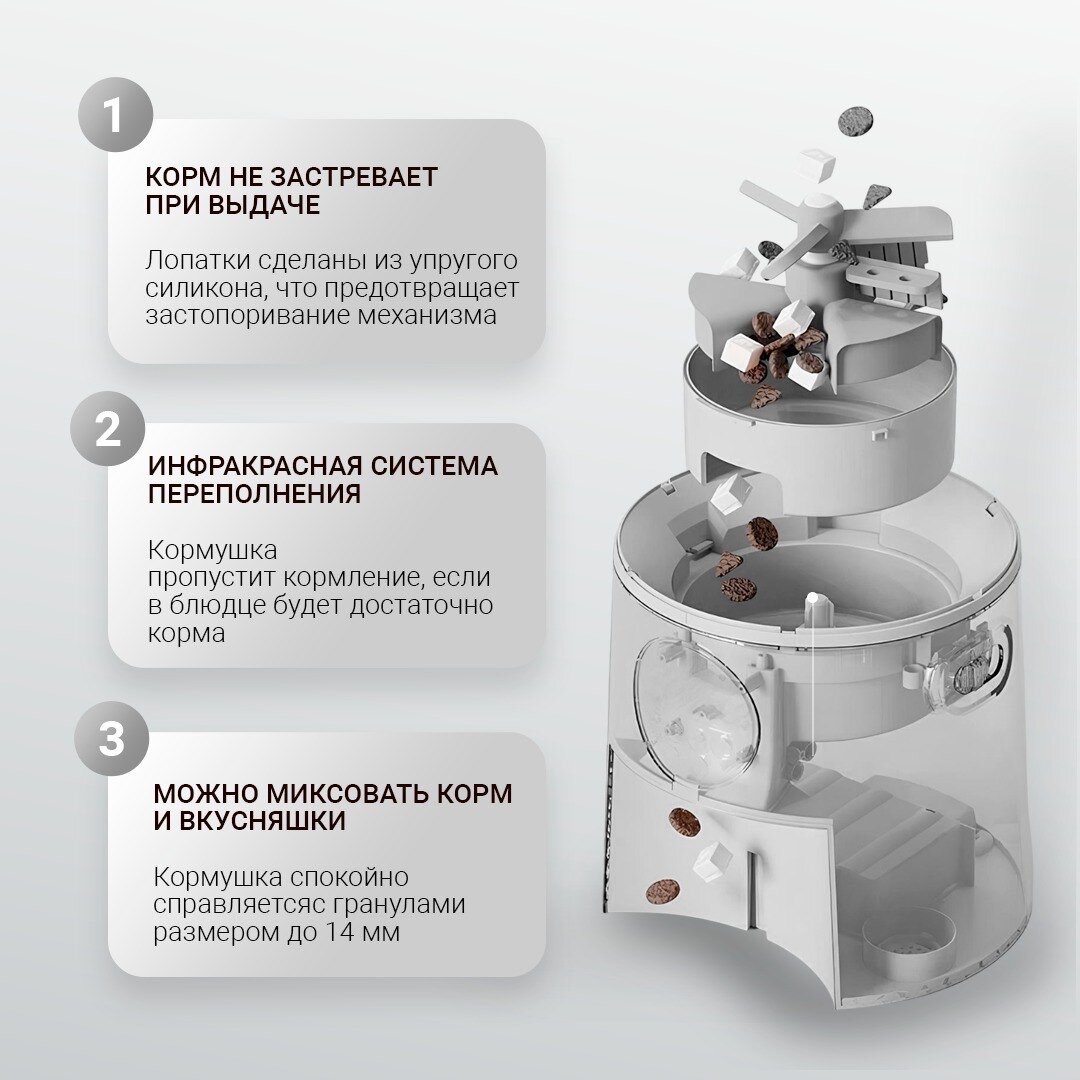 1

КОРМ НЕ ЗАСТРЕВАЕТ ПРИ ВЫДАЧЕ

Лопатки сделаны из упругого силикона, что предотвращает застопоривание механизма

2

ИНФРАКРАСНАЯ СИСТЕМА ПЕРЕПОЛНЕНИЯ

Кормушка
пропустит кормление, если в блюдце будет достаточно корма

3

МОЖНО МИКСОВАТЬ КОРМ И ВКУСНЯШКИ

Кормушка спокойно справляетсяс гранулами размером до 14 мм