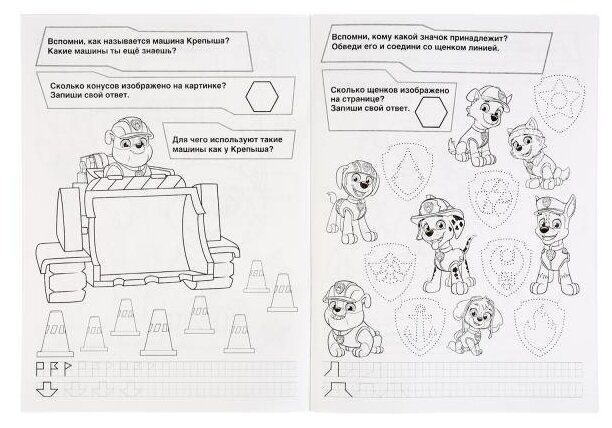 Вспомни, как называется машина Крепыша? Какие машины ты ещё знаешь?

Сколько конусов изображено на картинке? Запиши свой ответ.

Для чего используют такие машины как у Крепыша?

Вспомни, кому какой значок принадлежит? Обведи его и соедини со щенком линией.

Сколько щенков изображено на странице? Запиши свой ответ.