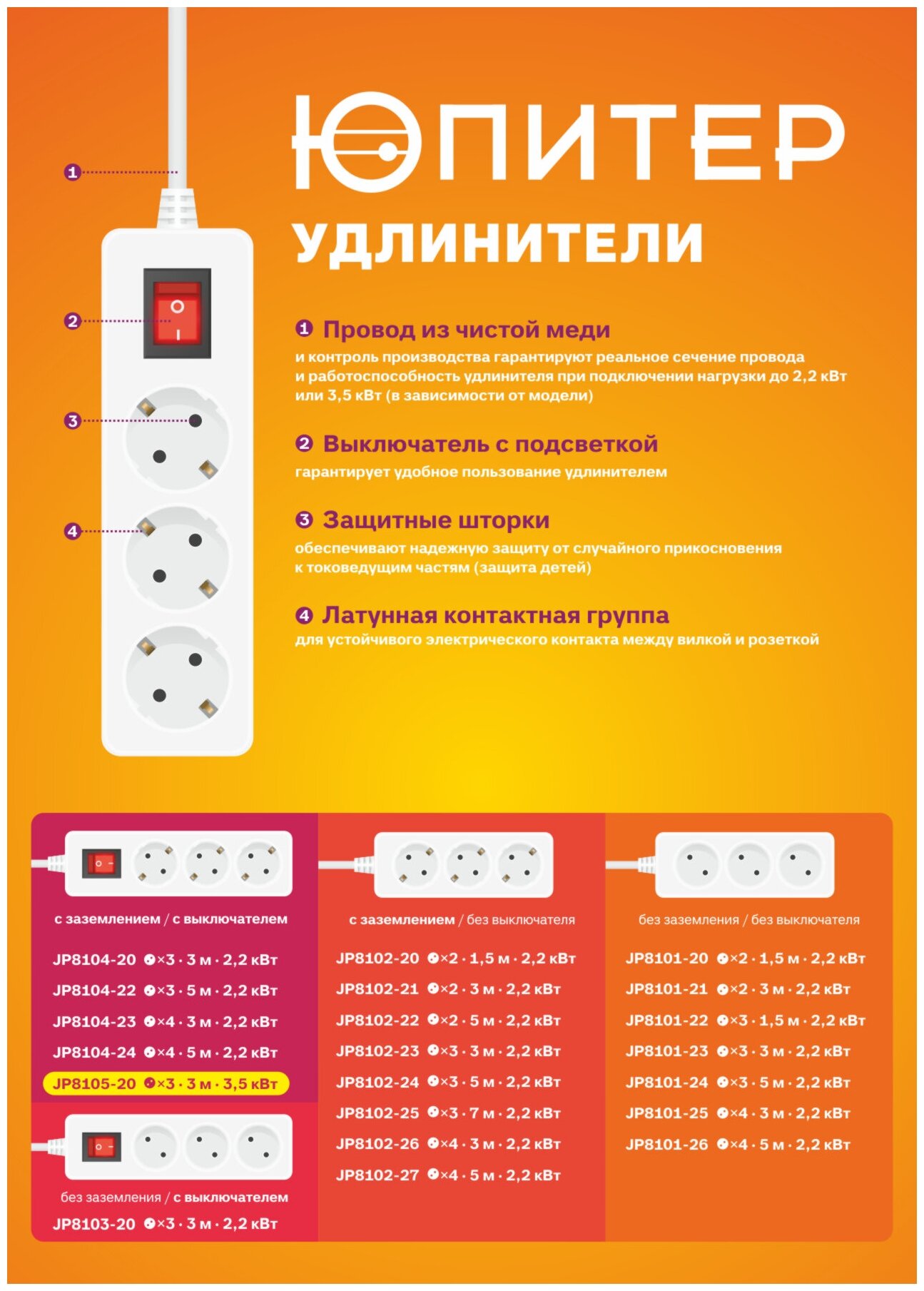 1
2
3
4

ЮПИТЕР

УДЛИНИТЕЛИ

1 Провод из чистой меди
и контроль производства гарантируют реальное сечение провода и работоспособность удлинителя при подключении нагрузки до 2,2 кВт или 3,5 кВт (в зависимости от модели)

2 Выключатель с подсветкой
гарантирует удобное пользование удлинителем

3 Защитные шторки
обеспечивают надежную защиту от случайного прикосновения к токоведущим частям (защита детей)

4 Латунная контактная группа
для устойчивого электрического контакта между вилкой и розеткой

с заземлением / с выключателем

JP8104-20 ×3 · 3 м · 2,2 кВт
JP8104-22 ×3 · 5 м · 2,2 кВт
JP8104-23 ×4 · 3 м · 2,2 кВт
JP8104-24 ×4 · 5 м · 2,2 кВт
JP8105-20 ×3 · 3 м · 3,5 кВт

без заземления / с выключателем
JP8103-20 ×3 · 3 м · 2,2 кВт

с заземлением / без выключателя

JP8102-20 ×2 · 1,5 м · 2,2 кВт
JP8102-21 ×2 · 3 м · 2,2 кВт
JP8102-22 ×2 · 5 м · 2,2 кВт
JP8102-23 ×3 · 3 м · 2,2 кВт
JP8102-24 ×3 · 5 м · 2,2 кВт
JP8102-25 ×3 · 7 м · 2,2 кВт
JP8102-26 ×4 · 3 м · 2,2 кВт
JP8102-27 ×4 · 5 м · 2,2 кВт

без заземления / без выключателя

JP8101-20 ×2 · 1,5 м · 2,2 кВт
JP8101-21 ×2 · 3 м · 2,2 кВт
JP8101-22 ×3 · 1,5 м · 2,2 кВт
JP8101-23 ×3 · 3 м · 2,2 кВт
JP8101-24 ×3 · 5 м · 2,2 кВт
JP8101-25 ×4 · 3 м · 2,2 кВт
JP8101-26 ×4 · 5 м · 2,2 кВт