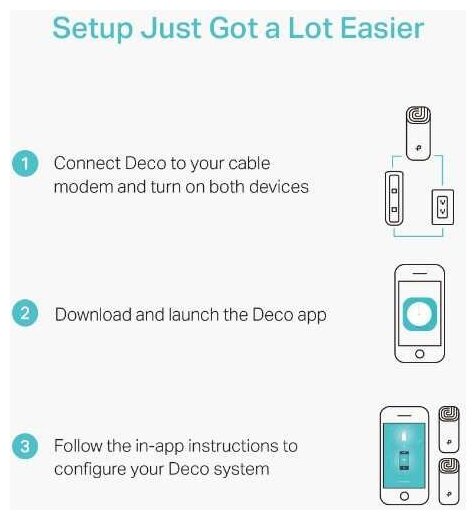 Setup Just Got a Lot Easier

1 Connect Deco to your cable modem and turn on both devices

2 Download and launch the Deco app

3 Follow the in-app instructions to configure your Deco system