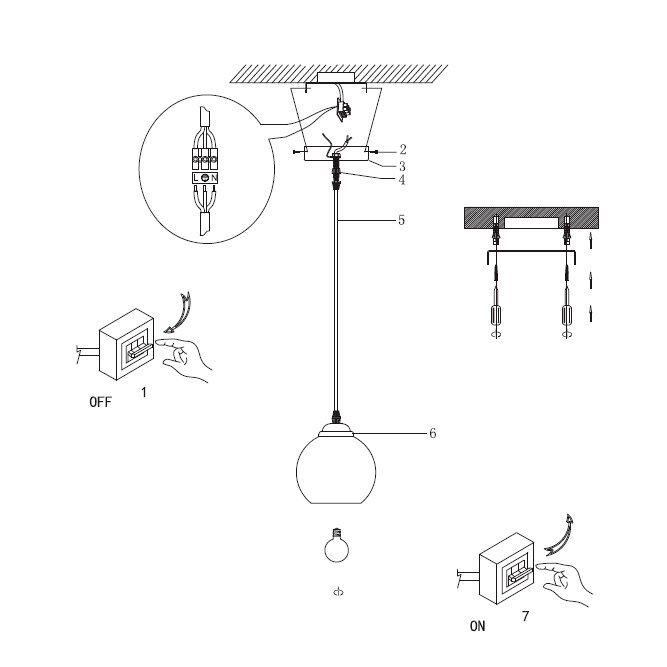 L N

2
3
4
5

OFF 1

6

ON 7