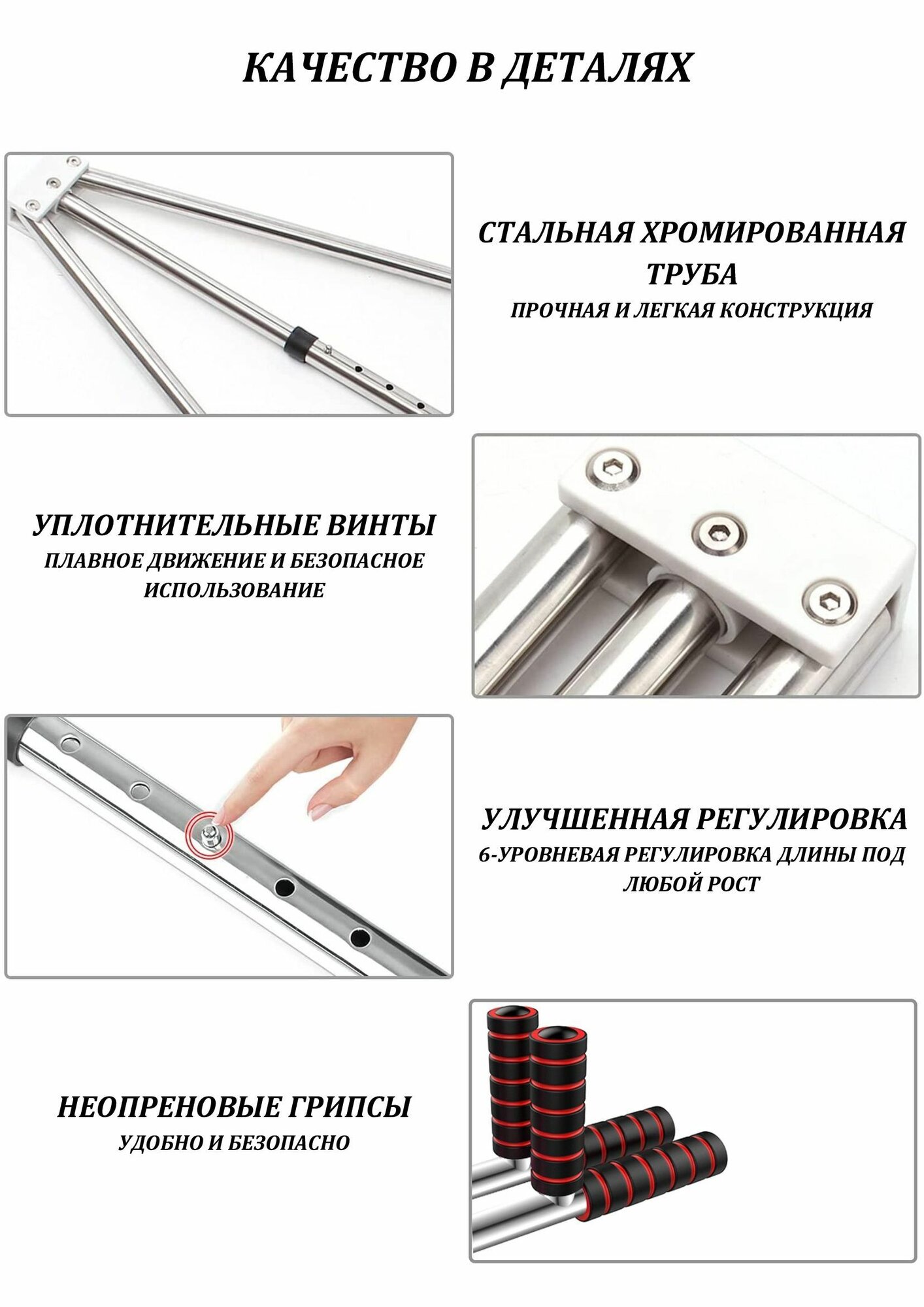 КАЧЕСТВО В ДЕТАЛЯХ

СТАЛЬНАЯ ХРОМИРОВАННАЯ ТРУБА
ПРОЧНАЯ И ЛЕГКАЯ КОНСТРУКЦИЯ

УПЛОТНИТЕЛЬНЫЕ ВИНТЫ
ПЛАВНОЕ ДВИЖЕНИЕ И БЕЗОПАСНОЕ ИСПОЛЬЗОВАНИЕ

УЛУЧШЕННАЯ РЕГУЛИРОВКА
6-УРОВНЕВАЯ РЕГУЛИРОВКА ДЛИНЫ ПОД ЛЮБОЙ РОСТ

НЕОПРЕНОВЫЕ ГРИПСЫ
УДОБНО И БЕЗОПАСНО