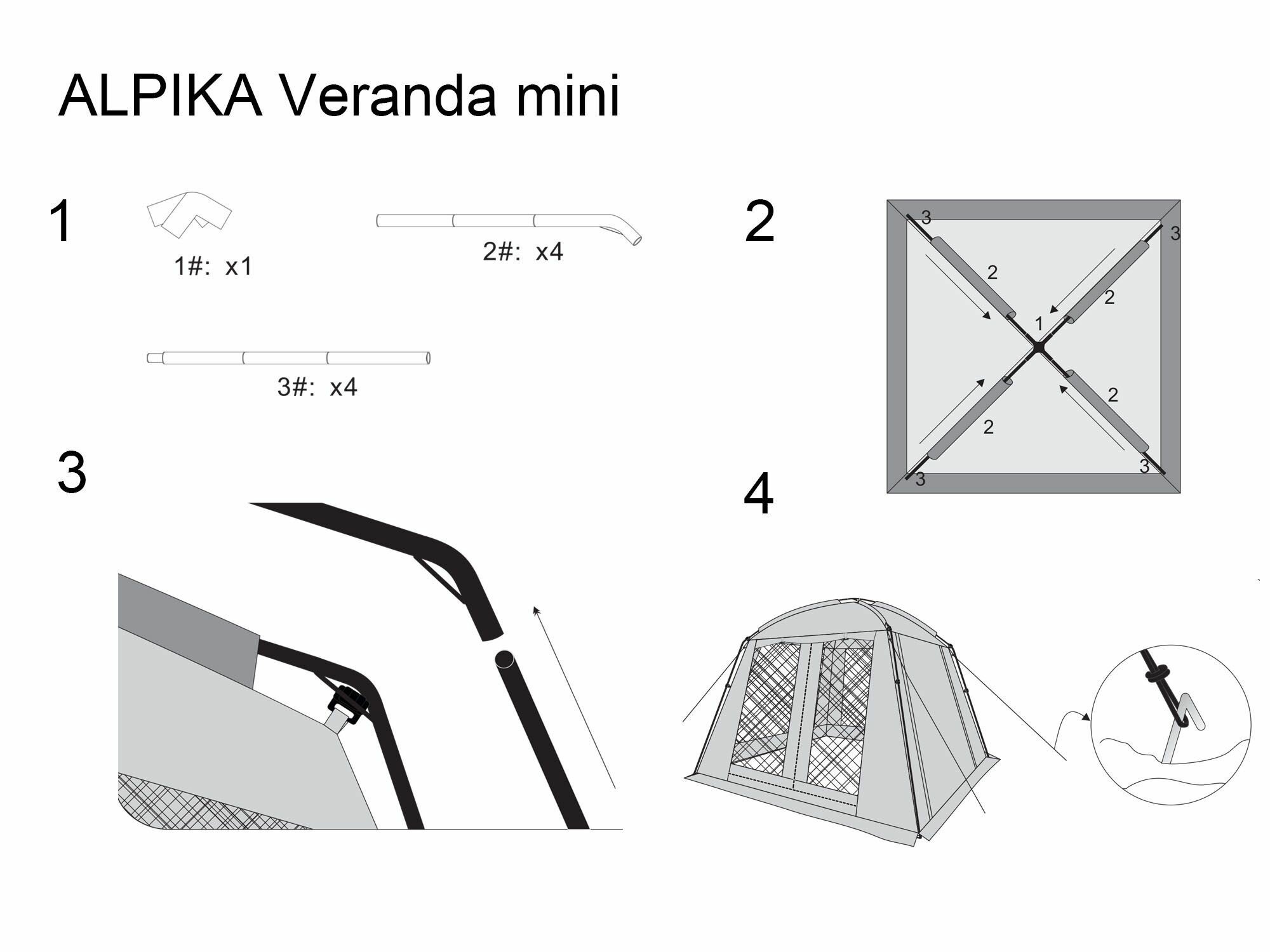 ALPIKA Veranda mini

1

1#: x1

2#: x4

3#: x4

2

3
3
2
2
1
2
2
3
3

3

4