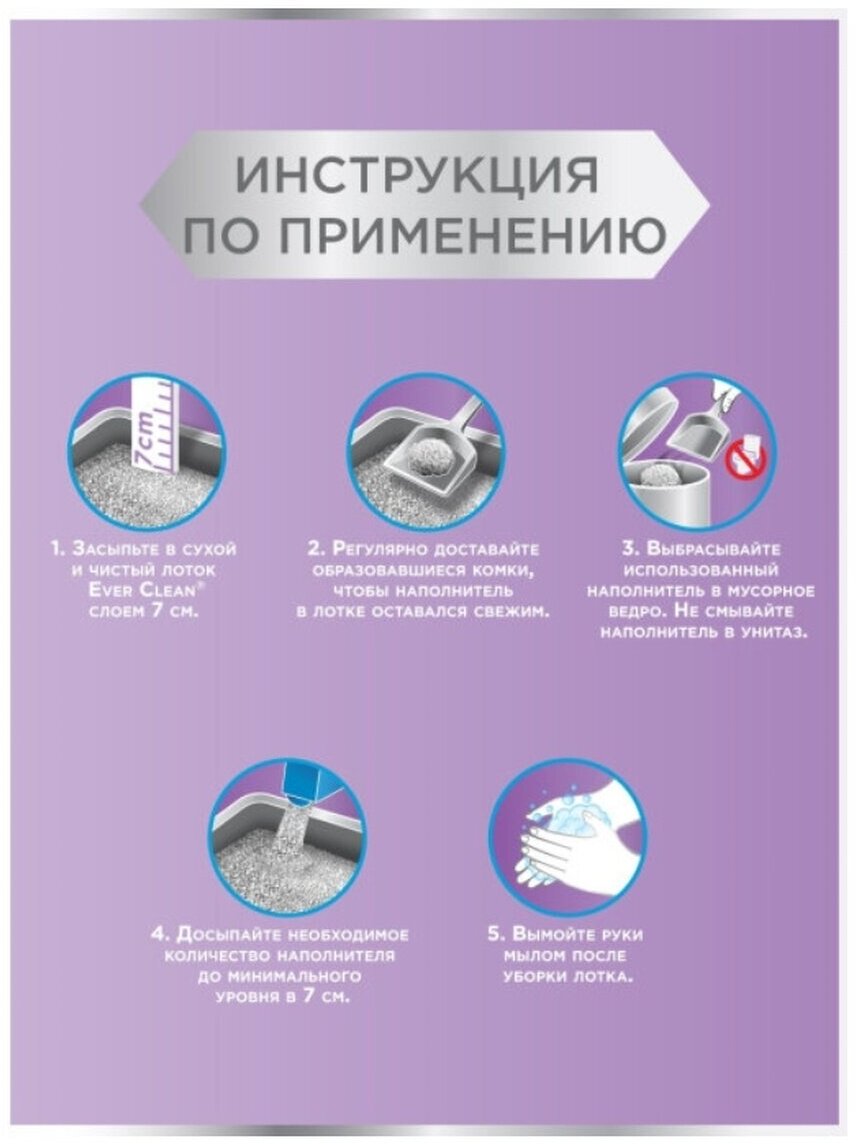 ИНСТРУКЦИЯ ПО ПРИМЕНЕНИЮ

7cm

1. Засыпьте в сухой и чистый лоток Ever Clean® слоем 7 см.

2. Регулярно доставайте образовавшиеся комки, чтобы наполнитель в лотке оставался свежим.

3. Выбрасывайте использованный наполнитель в мусорное ведро. Не смывайте наполнитель в унитаз.

4. Досыпайте необходимое количество наполнителя до минимального уровня в 7 см.

5. Вымойте руки мылом после уборки лотка.