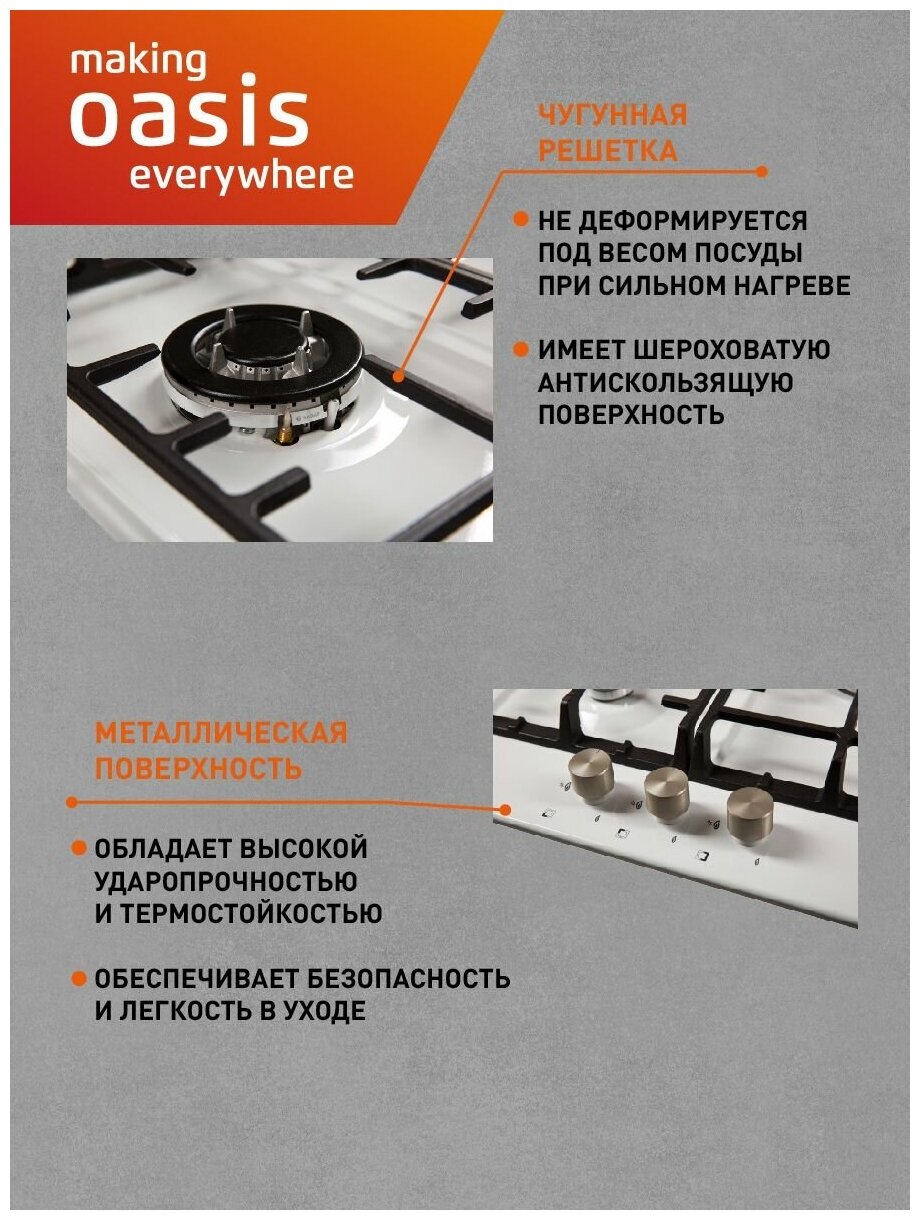 making
oasis
everywhere

ЧУГУННАЯ РЕШЕТКА

НЕ ДЕФОРМИРУЕТСЯ ПОД ВЕСОМ ПОСУДЫ ПРИ СИЛЬНОМ НАГРЕВЕ

ИМЕЕТ ШЕРОХОВАТУЮ АНТИСКОЛЬЗЯЩУЮ ПОВЕРХНОСТЬ

МЕТАЛЛИЧЕСКАЯ ПОВЕРХНОСТЬ

ОБЛАДАЕТ ВЫСОКОЙ УДАРОПРОЧНОСТЬЮ И ТЕРМОСТОЙКОСТЬЮ

ОБЕСПЕЧИВАЕТ БЕЗОПАСНОСТЬ И ЛЕГКОСТЬ В УХОДЕ