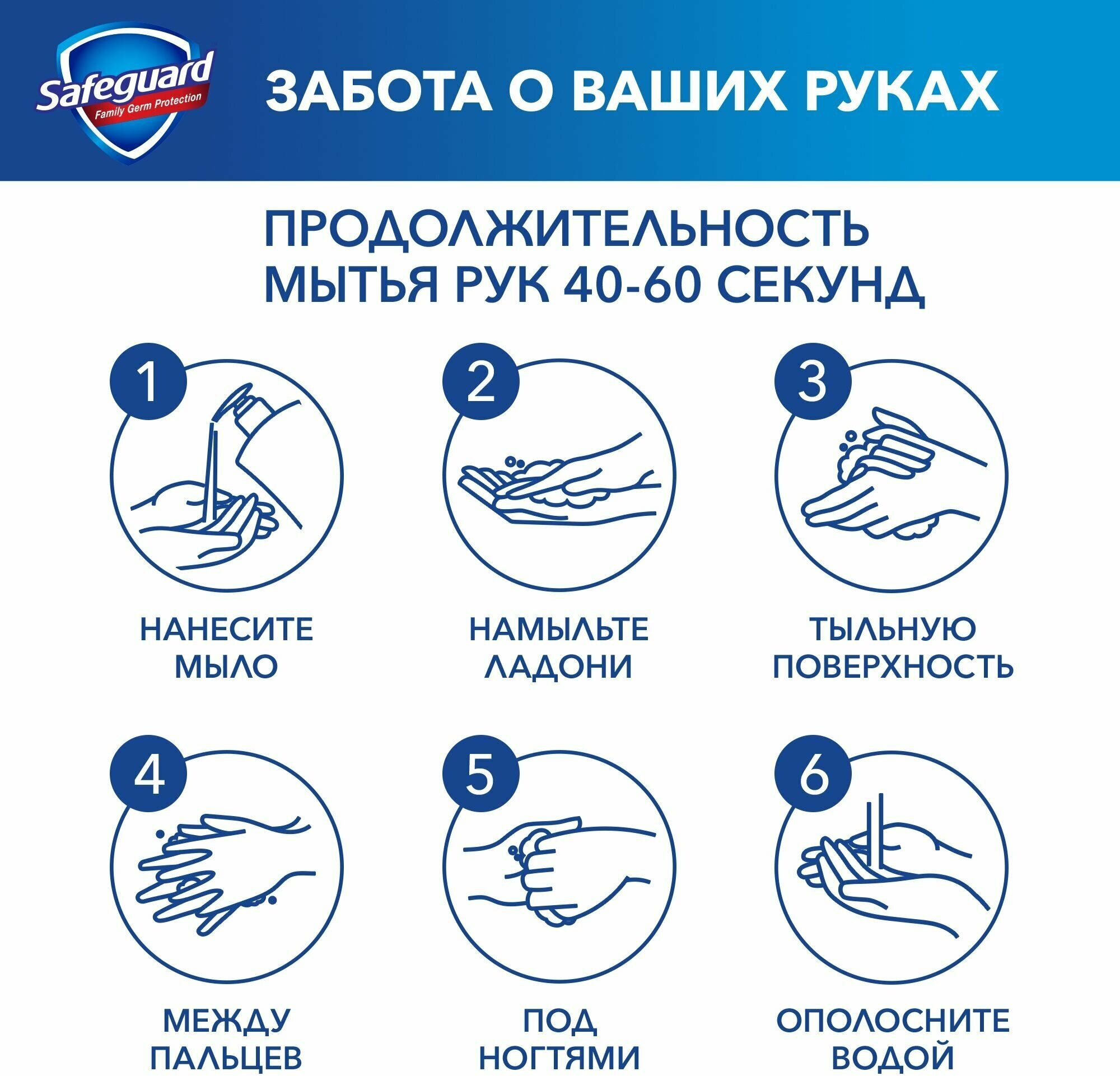 Safeguard
Family Germ Protection

ЗАБОТА О ВАШИХ РУКАХ

ПРОДОЛЖИТЕЛЬНОСТЬ МЫТЬЯ РУК 40-60 СЕКУНД

1
НАНЕСИТЕ МЫЛО

2
НАМЫЛЬТЕ ЛАДОНИ

3
ТЫЛЬНУЮ ПОВЕРХНОСТЬ

4
МЕЖДУ ПАЛЬЦЕВ

5
ПОД НОГТЯМИ

6
ОПОЛОСНИТЕ ВОДОЙ