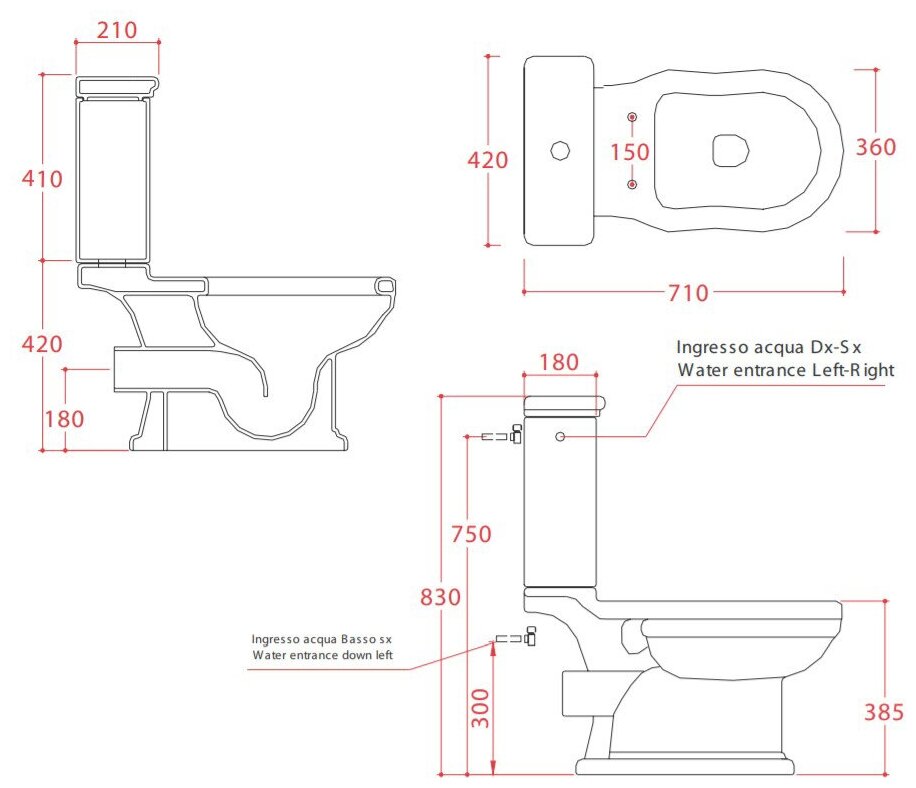 210

410

420

180

420

150

360

710

Ingresso acqua Dx-Sx
Water entrance Left-Right

180

750

830

Ingresso acqua Basso sx
Water entrance down left

300

385