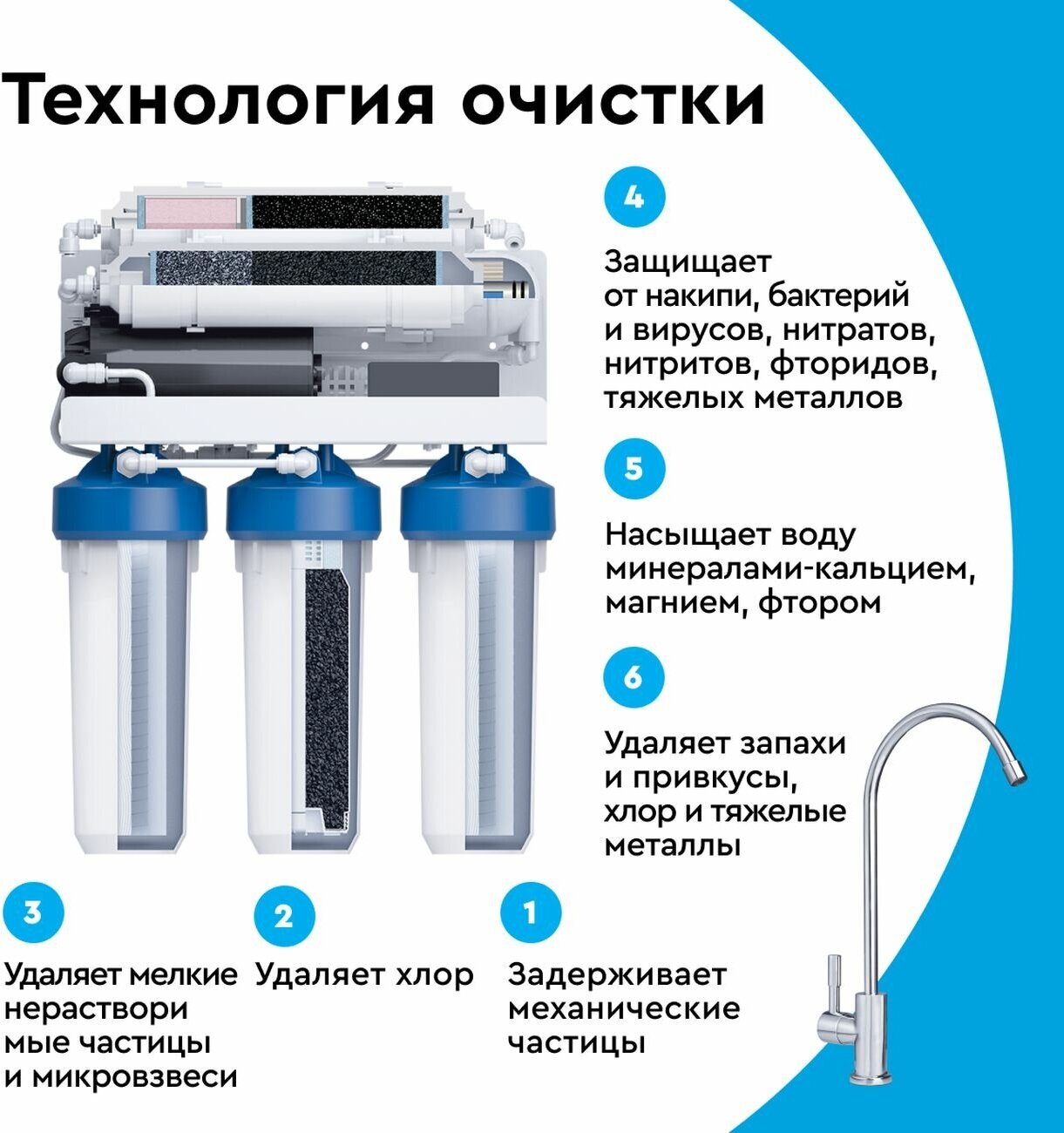 Технология очистки

4

Защищает от накипи, бактерий и вирусов, нитратов, нитритов, фторидов, тяжелых металлов

5

Насыщает воду минералами-кальцием, магнием, фтором

6

Удаляет запахи и привкусы, хлор и тяжелые металлы

3

Удаляет мелкие нераствори мые частицы и микровзвеси

2

Удаляет хлор

1

Задерживает механические частицы