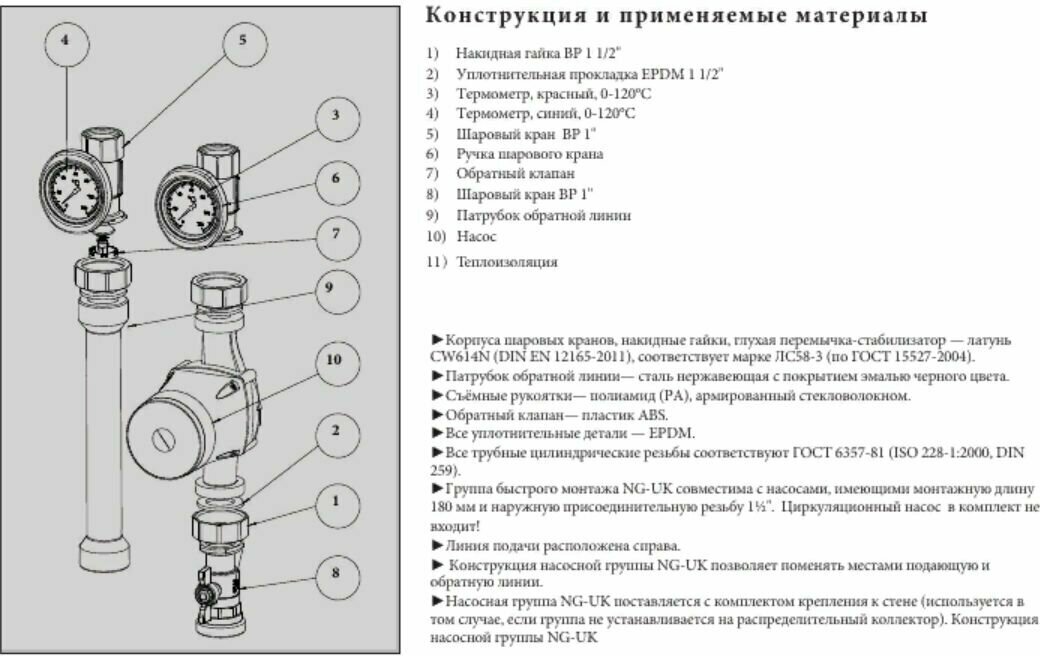 4

5

3

6

7

9

10

2

1

8

Конструкция и применяемые материалы

1) Накидная гайка ВР 1 1/2"
2) Уплотнительная прокладка EPDM 1 1/2"
3) Термометр, красный, 0-120°C
4) Термометр, синий, 0-120°C
5) Шаровый кран ВР 1"
6) Ручка шарового крана
7) Обратный клапан
8) Шаровый кран ВР 1"
9) Патрубок обратной линии
10) Насос
11) Теплоизоляция

►Корпуса шаровых кранов, накидные гайки, глухая перемычка-стабилизатор — латунь CW614N (DIN EN 12165-2011), соответствует марке ЛС58-3 (по ГОСТ 15527-2004).
►Патрубок обратной линии— сталь нержавеющая с покрытием эмалью черного цвета.
►Съёмные рукоятки— полиамид (PA), армированный стекловолокном.
►Обратный клапан— пластик ABS.
►Все уплотнительные детали — EPDM.
►Все трубные цилиндрические резьбы соответствуют ГОСТ 6357-81 (ISO 228-1:2000, DIN 259).
►Группа быстрого монтажа NG-UK совместима с насосами, имеющими монтажную длину 180 мм и наружную присоединительную резьбу 1½". Циркуляционный насос в комплект не входит!
►Линия подачи расположена справа.
► Конструкция насосной группы NG-UK позволяет поменять местами подающую и обратную линии.
►Насосная группа NG-UK поставляется с комплектом крепления к стене (используется в том случае, если группа не устанавливается на распределительный коллектор). Конструкция насосной группы NG-UK