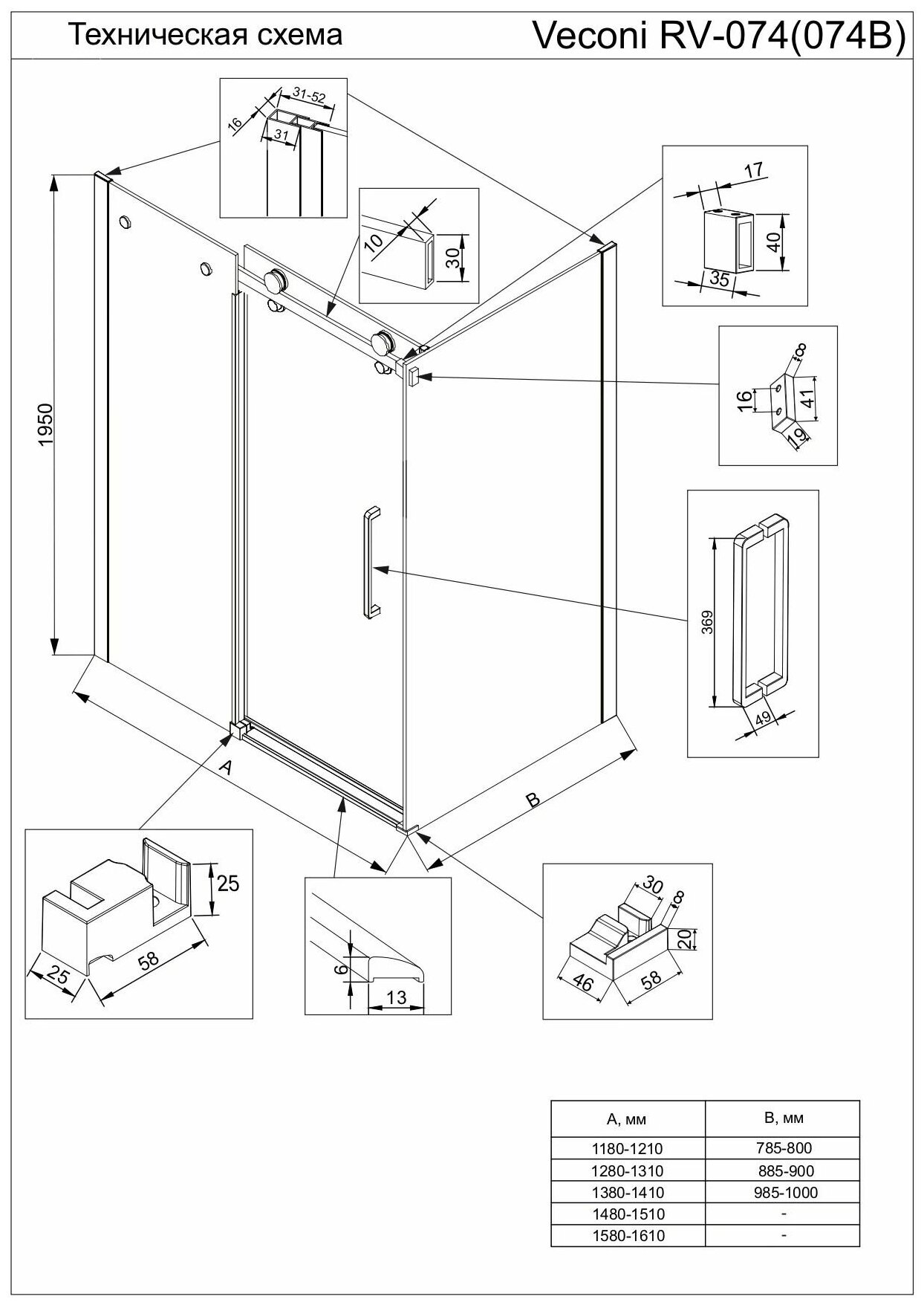 Техническая схема

Veconi RV-074(074B)

31-52
16
31

10
30

17
40
35

8
16
41
19

1950

369
49

A
B

25
25
58

6
13

30
8
20
46
58

| A, мм | B, мм |
|---|---|
| 1180-1210 | 785-800 |
| 1280-1310 | 885-900 |
| 1380-1410 | 985-1000 |
| 1480-1510 | - |
| 1580-1610 | - |