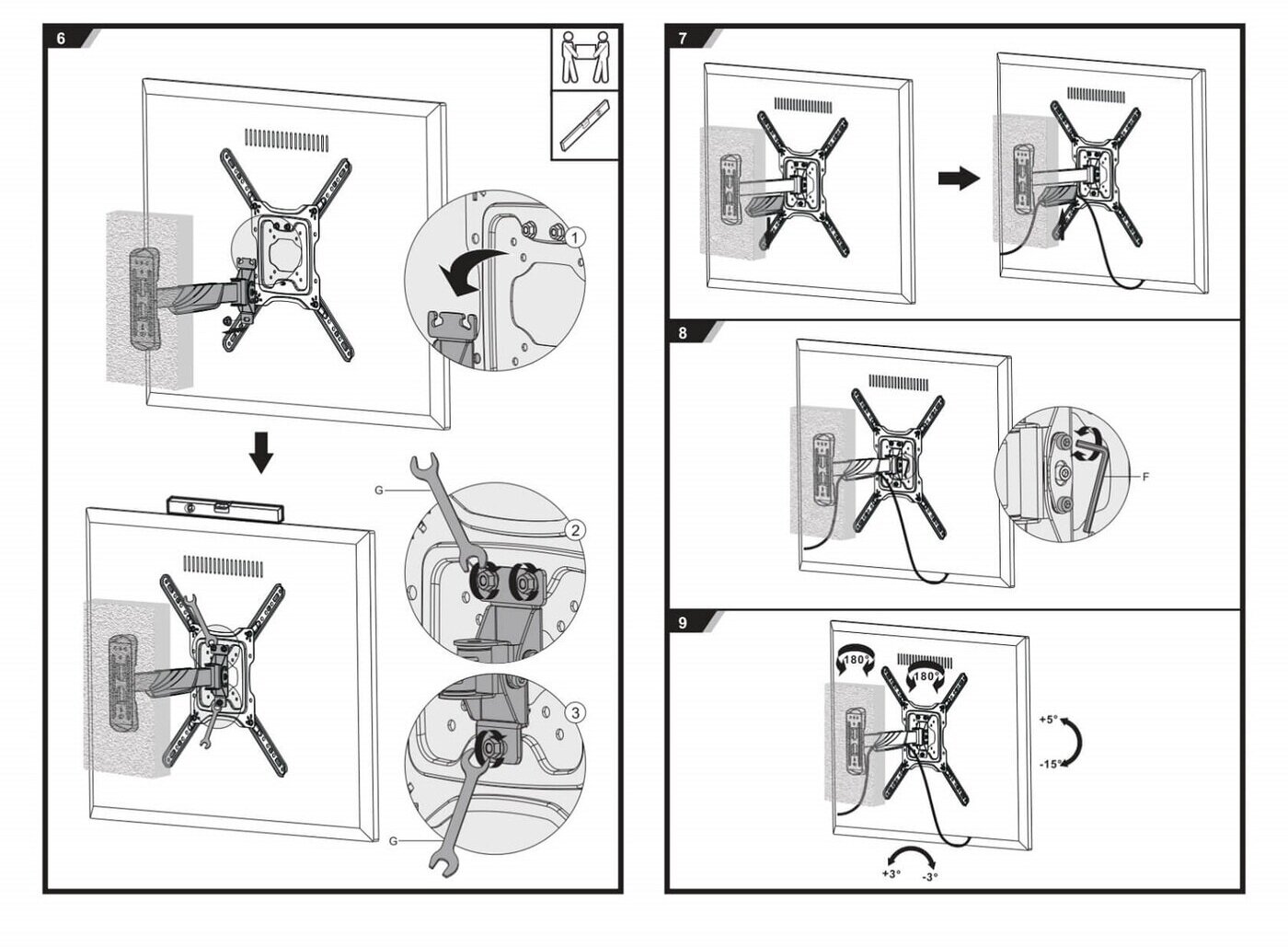 6

1

G

2

3

G

7

8

F

9

180°

180°

+5°

-15°

+3°

-3°