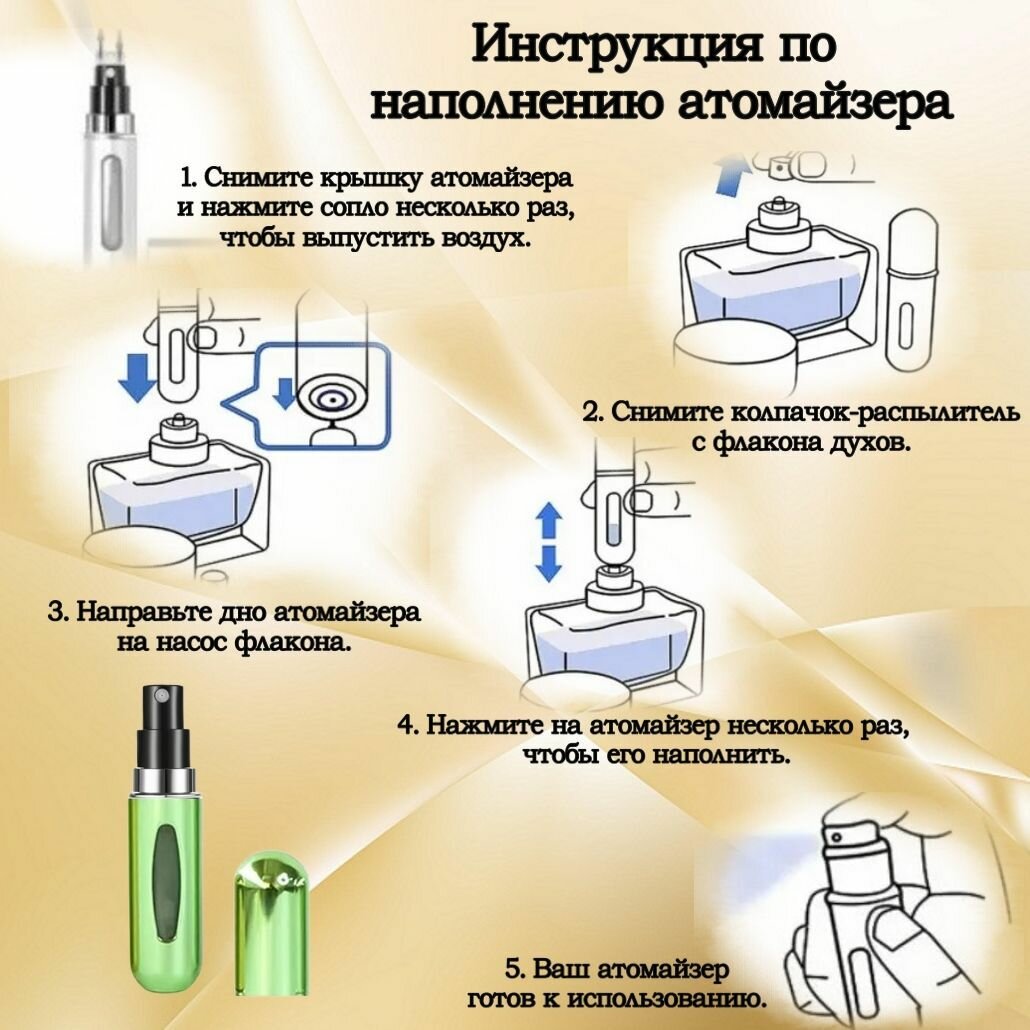 Инструкция по наполнению атомайзера

1. Снимите крышку атомайзера и нажмите сопло несколько раз, чтобы выпустить воздух.

2. Снимите колпачок-распылитель с флакона духов.

3. Направьте дно атомайзера на насос флакона.

4. Нажмите на атомайзер несколько раз, чтобы его наполнить.

5. Ваш атомайзер готов к использованию.