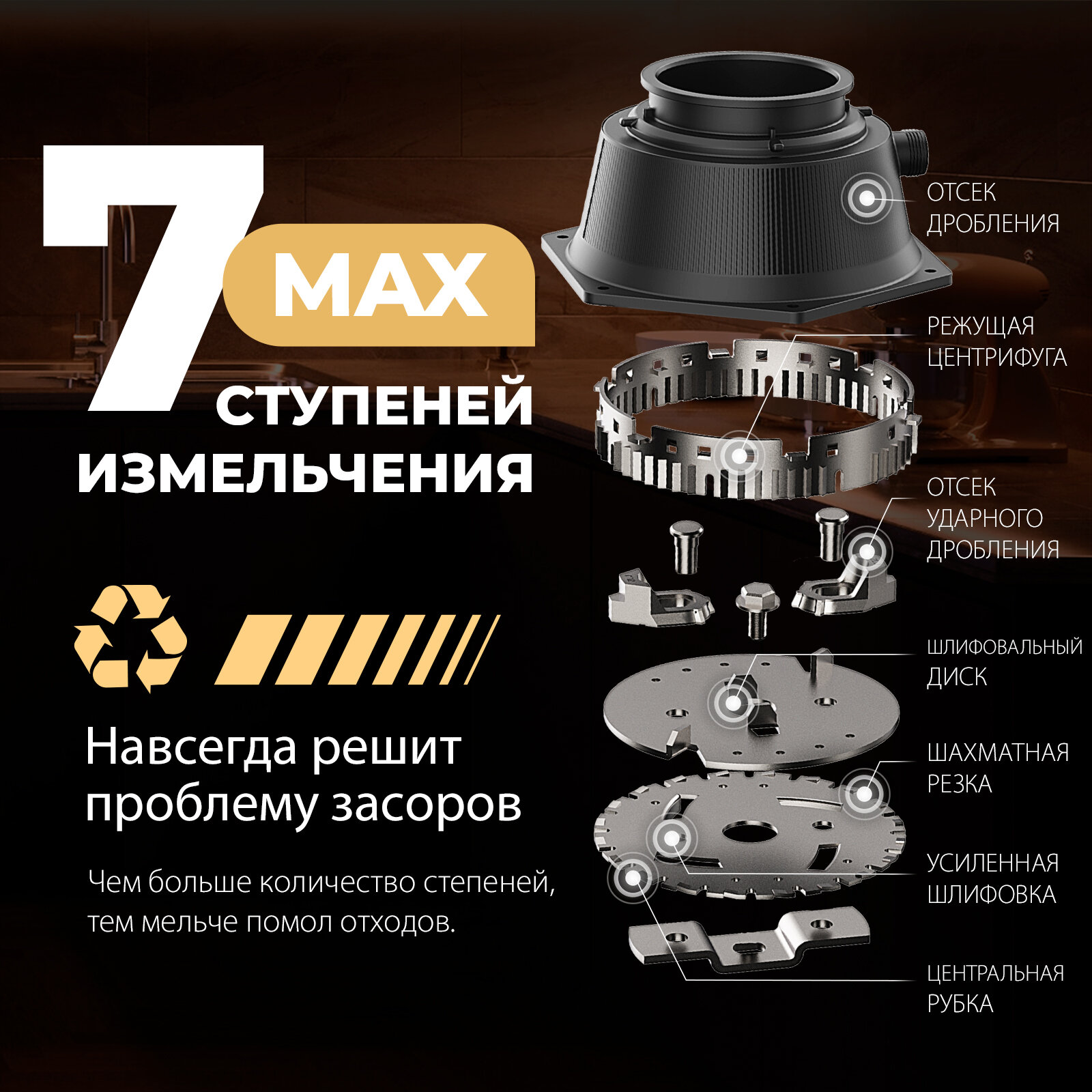 7 MAX

СТУПЕНЕЙ ИЗМЕЛЬЧЕНИЯ

Навсегда решит проблему засоров

Чем больше количество степеней, тем мельче помол отходов.

ОТСЕК ДРОБЛЕНИЯ

РЕЖУЩАЯ ЦЕНТРИФУГА

ОТСЕК УДАРНОГО ДРОБЛЕНИЯ

ШЛИФОВАЛЬНЫЙ ДИСК

ШАХМАТНАЯ РЕЗКА

УСИЛЕННАЯ ШЛИФОВКА

ЦЕНТРАЛЬНАЯ РУБКА