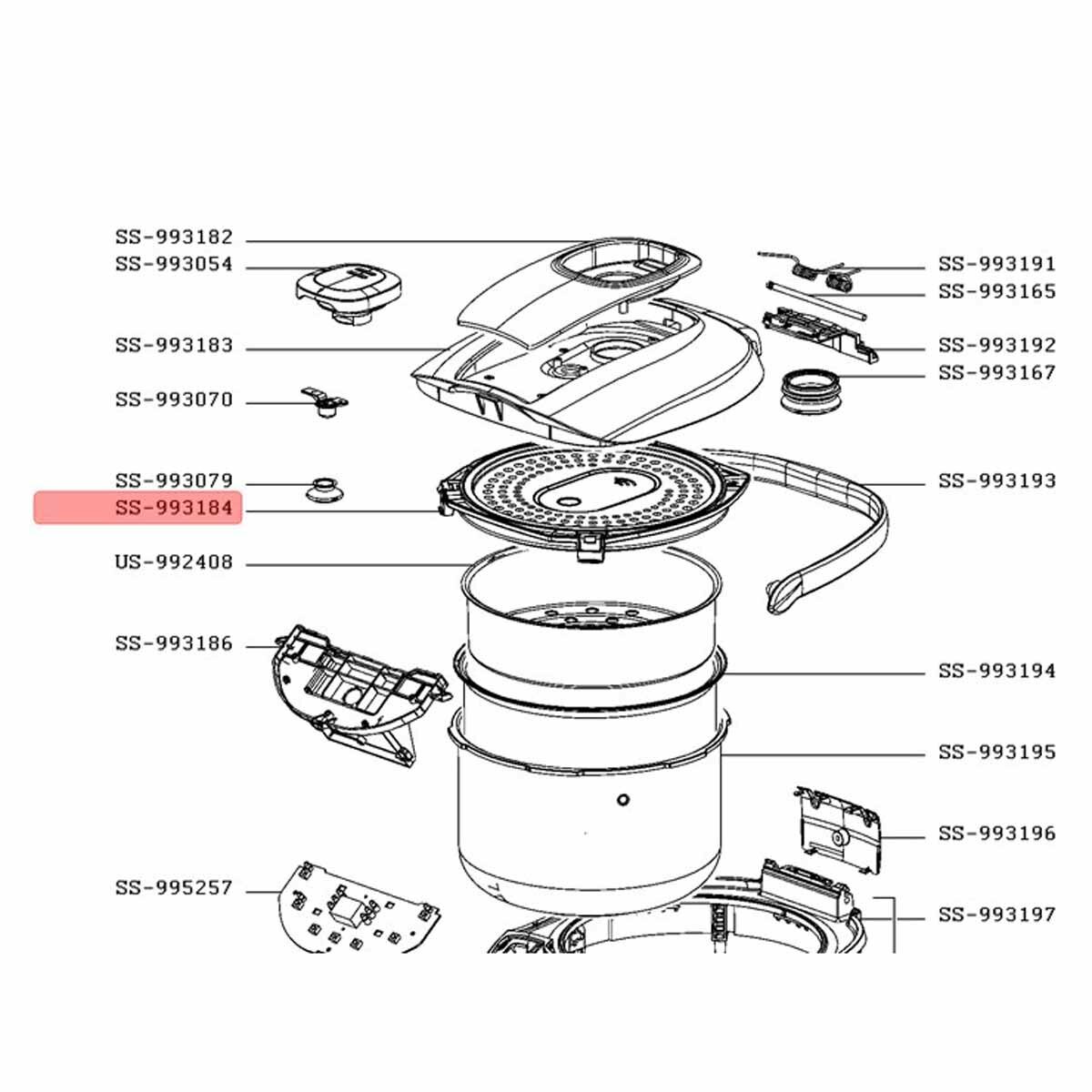 SS-993182
SS-993054
SS-993183
SS-993070
SS-993079
SS-993184
US-992408
SS-993186
SS-995257

SS-993191
SS-993165
SS-993192
SS-993167
SS-993193
SS-993194
SS-993195
SS-993196
SS-993197