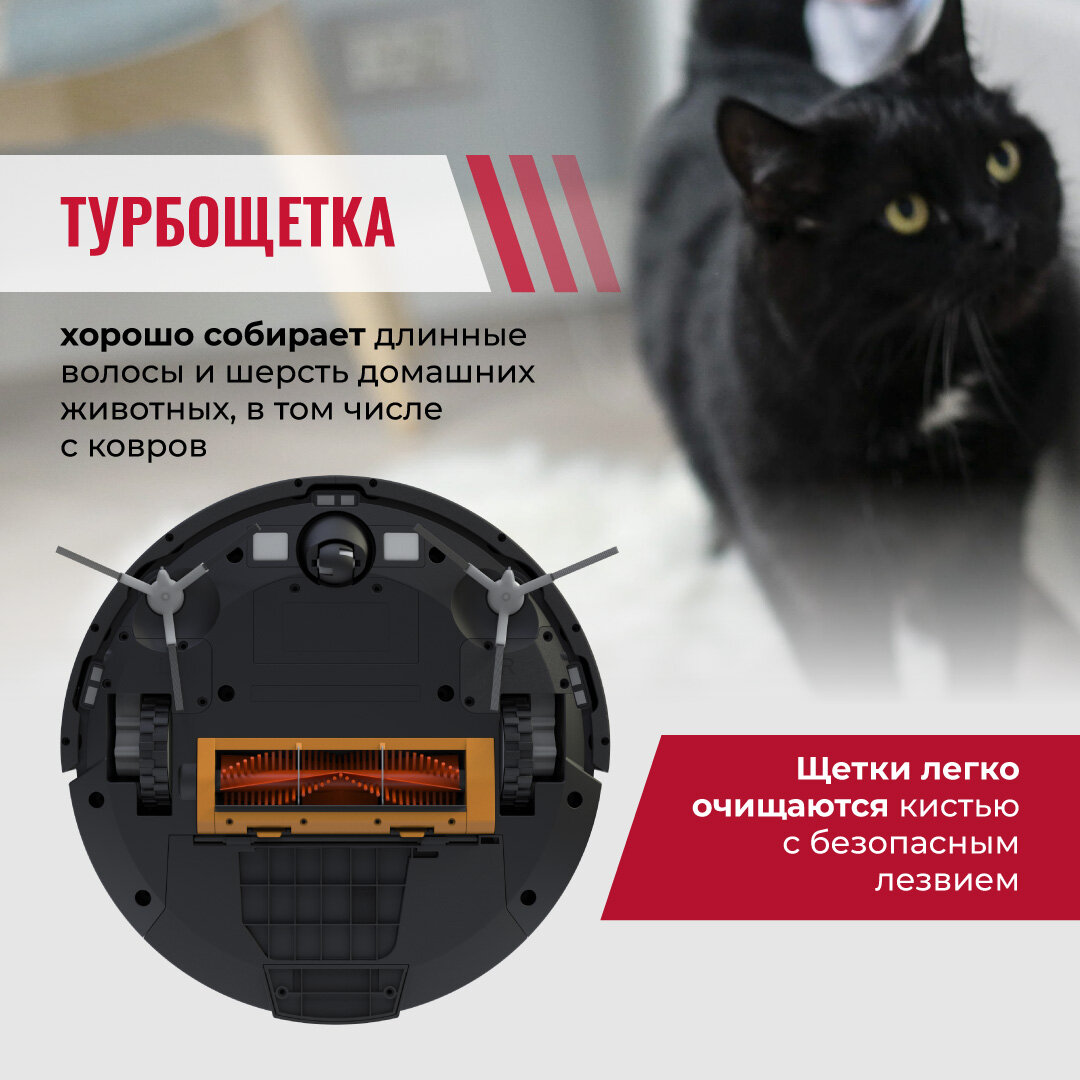 ТУРБОЩЕТКА

хорошо собирает длинные волосы и шерсть домашних животных, в том числе с ковров

Щетки легко очищаются кистью с безопасным лезвием