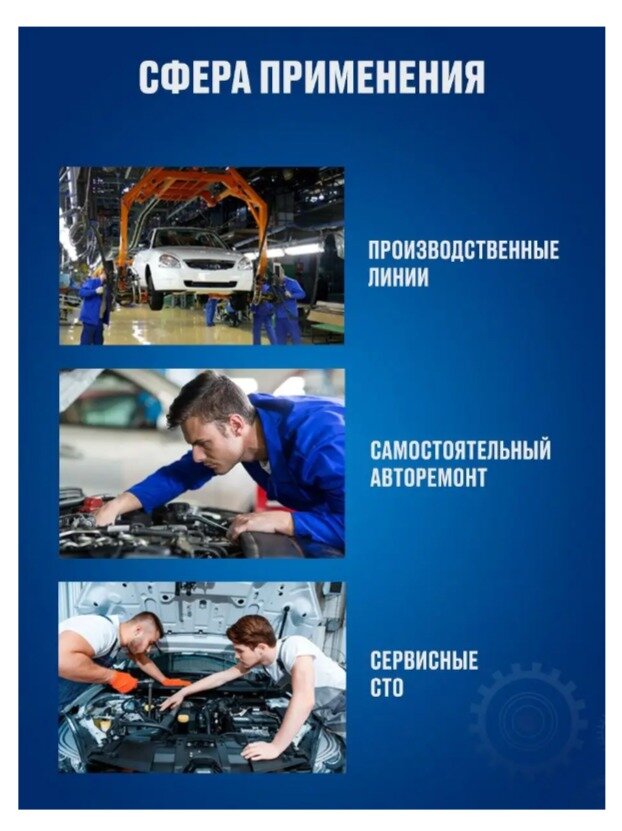 СФЕРА ПРИМЕНЕНИЯ

ПРОИЗВОДСТВЕННЫЕ ЛИНИИ

САМОСТОЯТЕЛЬНЫЙ АВТОРЕМОНТ

СЕРВИСНЫЕ СТО