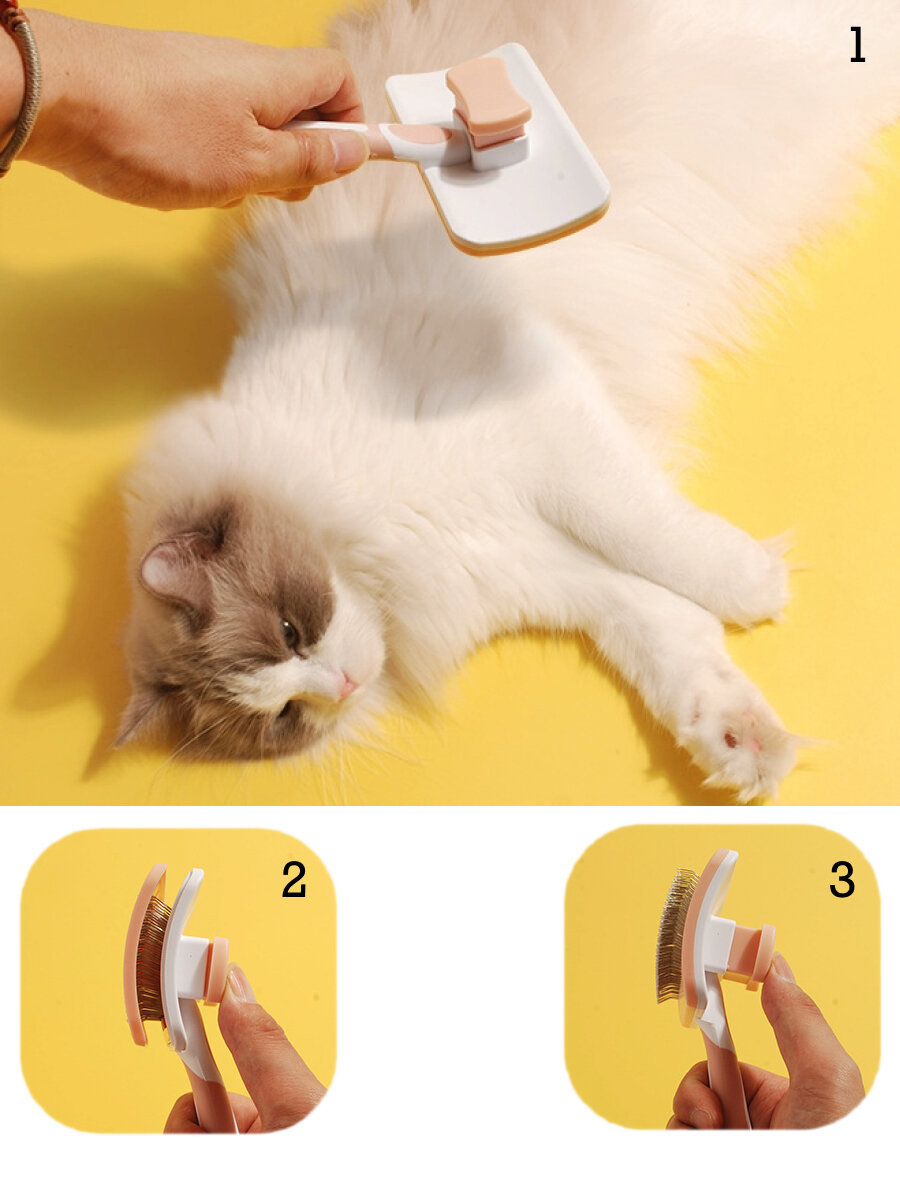 1

2

3