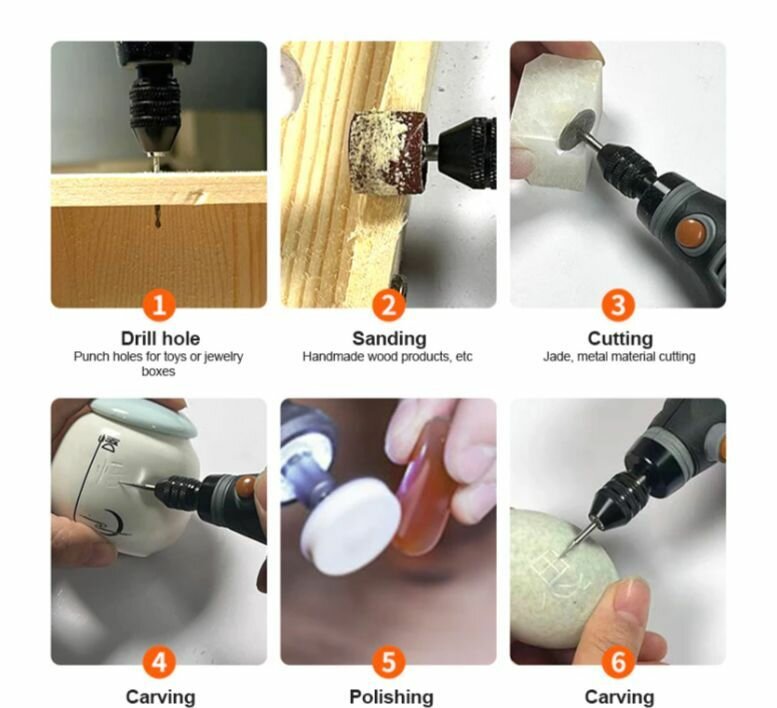 1
Drill hole
Punch holes for toys or jewelry boxes

2
Sanding
Handmade wood products, etc

3
Cutting
Jade, metal material cutting

4
Carving

5
Polishing

6
Carving