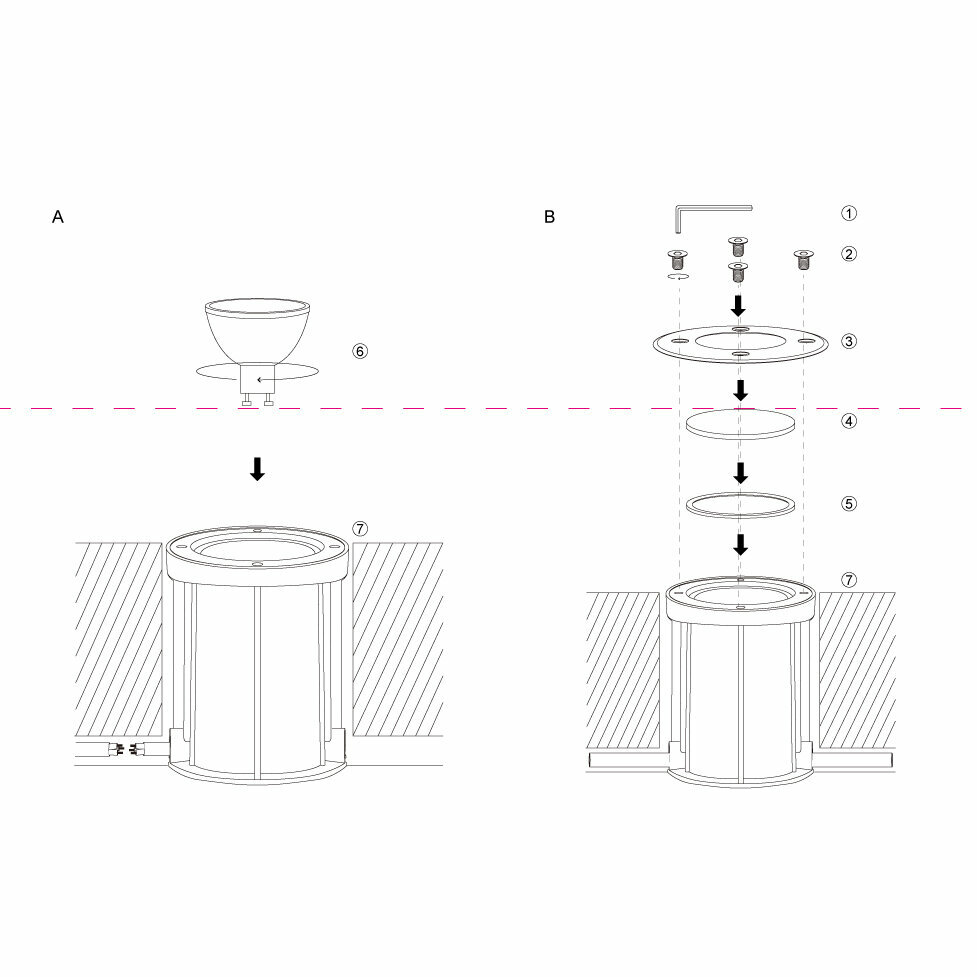 A

⑥

⑦

B

①

②

③

④

⑤

⑦