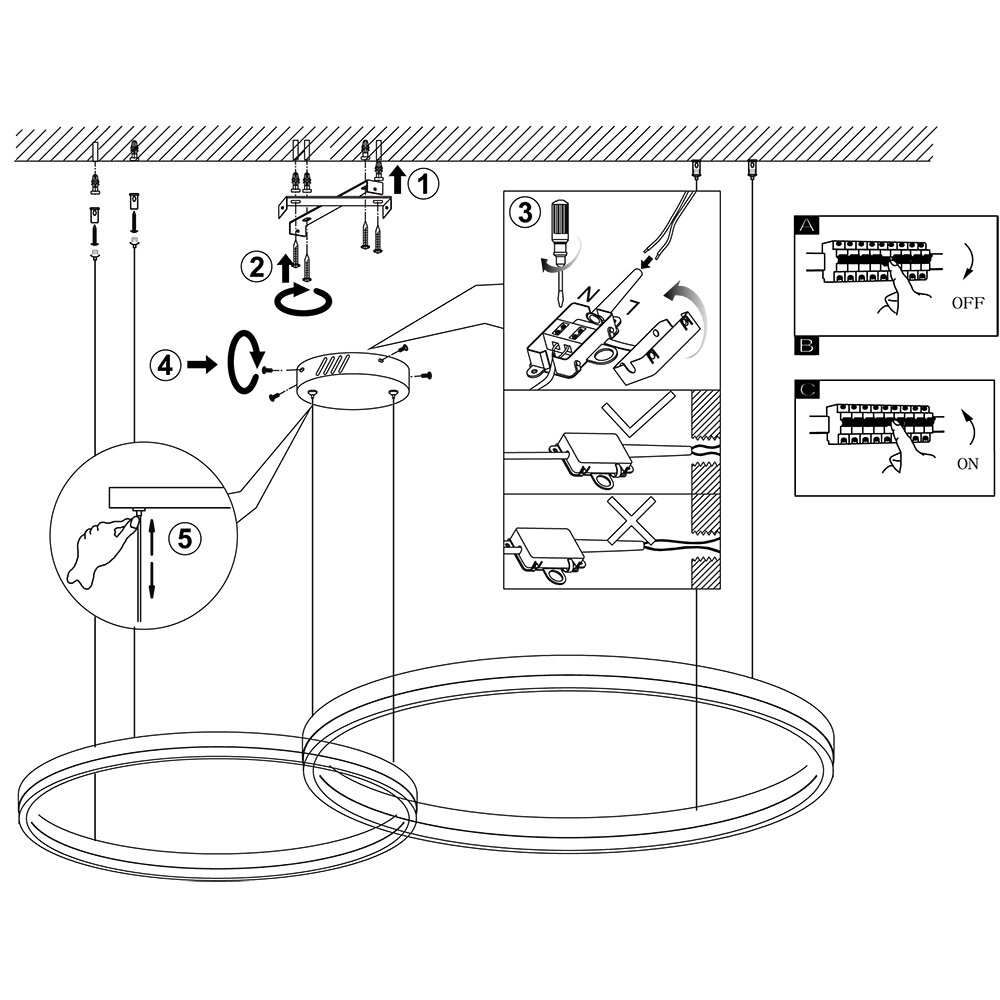 1
2
3
N
L
4
5
A
OFF
B
C
ON