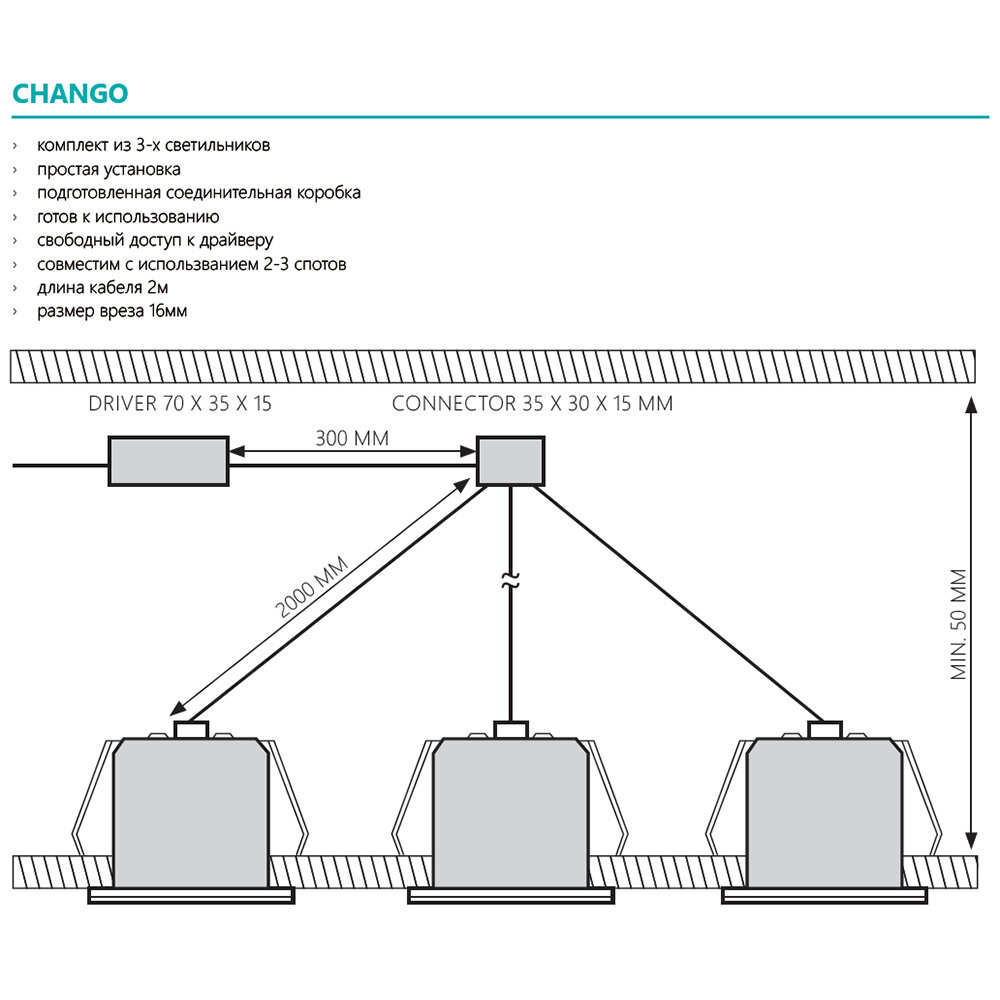 CHANGO

› комплект из 3-х светильников
› простая установка
› подготовленная соединительная коробка
› готов к использованию
› свободный доступ к драйверу
› совместим с использованием 2-3 спотов
› длина кабеля 2м
› размер вреза 16мм

DRIVER 70 X 35 X 15

CONNECTOR 35 X 30 X 15 MM

300 MM

2000 MM

MIN. 50 MM