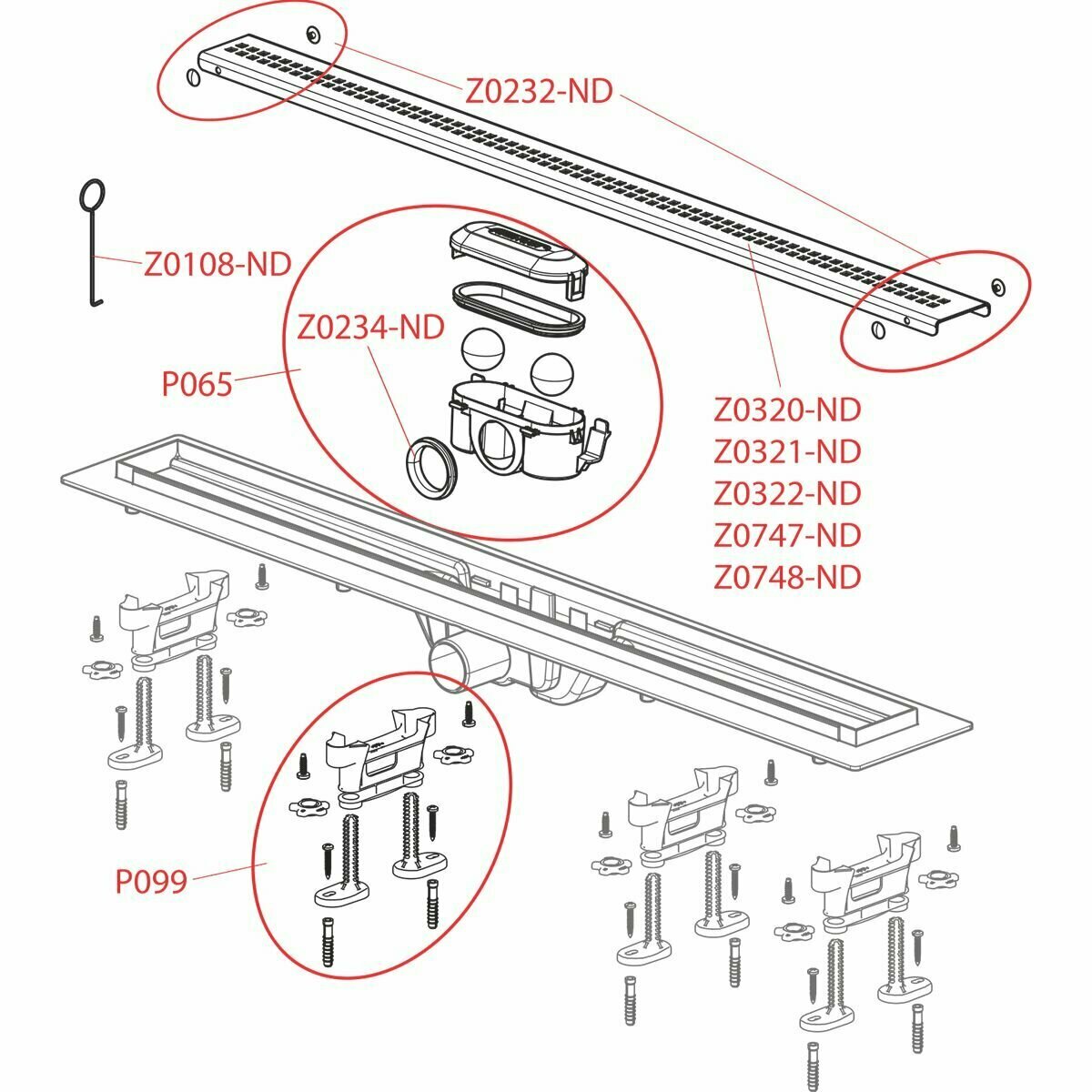 Z0232-ND

Z0108-ND

Z0234-ND

P065

Z0320-ND
Z0321-ND
Z0322-ND
Z0747-ND
Z0748-ND

P099