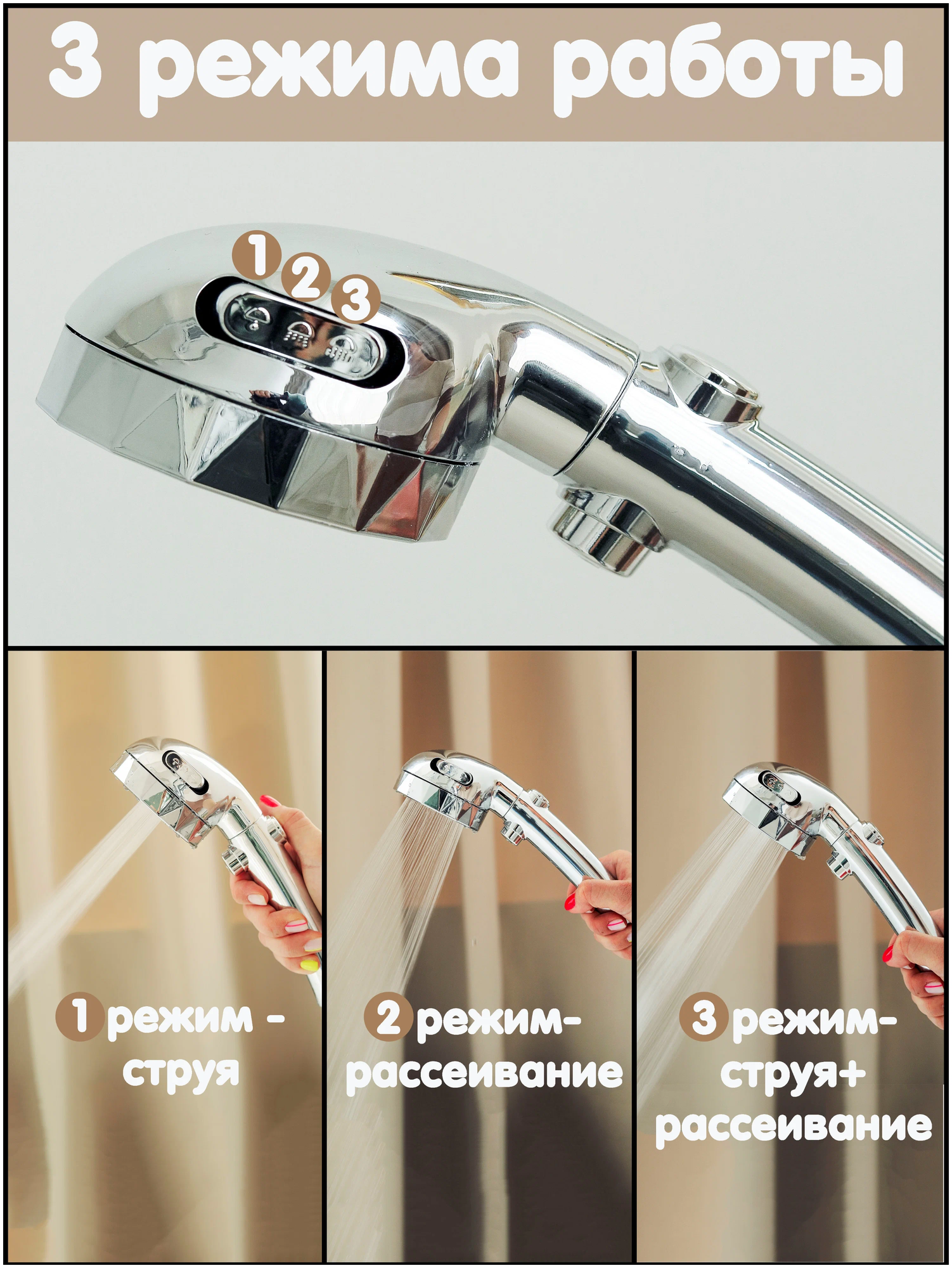 3 режима работы

1 2 3

1 режим - струя

2 режим- рассеивание

3 режим- струя+ рассеивание