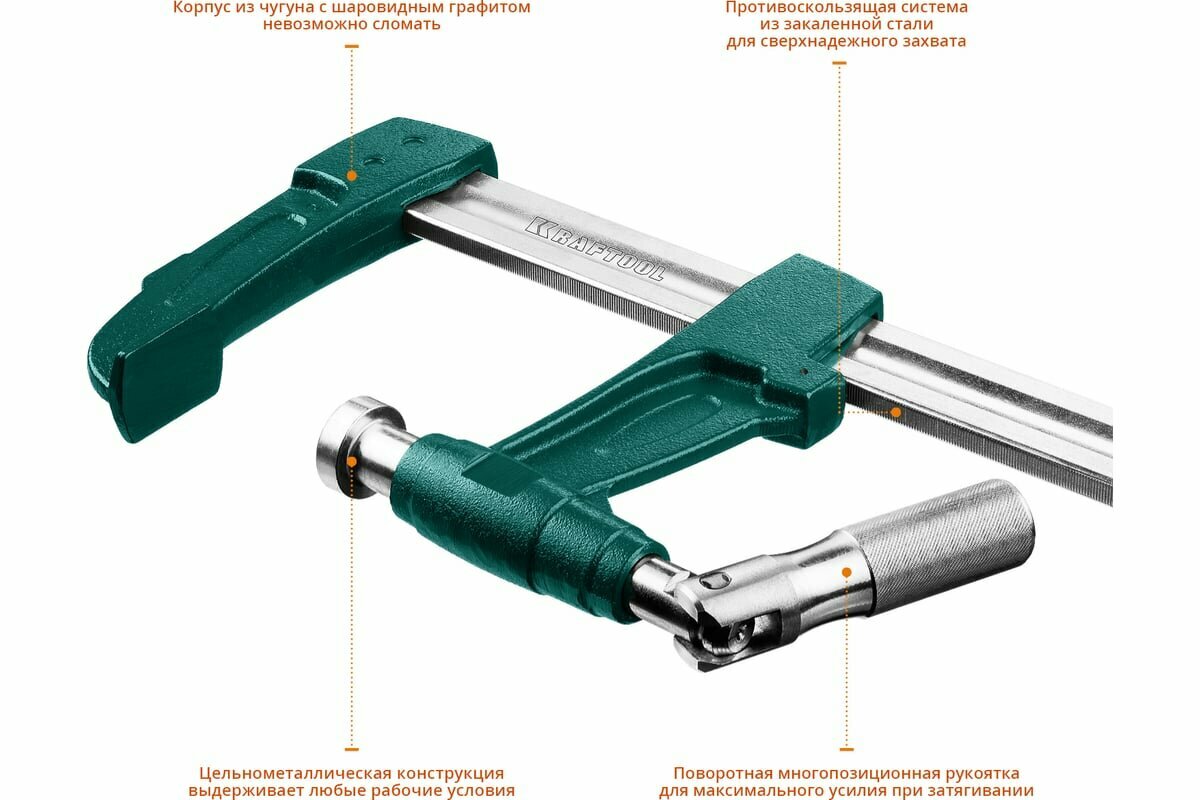 Корпус из чугуна с шаровидным графитом невозможно сломать

Противоскользящая система из закаленной стали для сверхнадежного захвата

KRAFTOOL

Цельнометаллическая конструкция выдерживает любые рабочие условия

Поворотная многопозиционная рукоятка для максимального усилия при затягивании