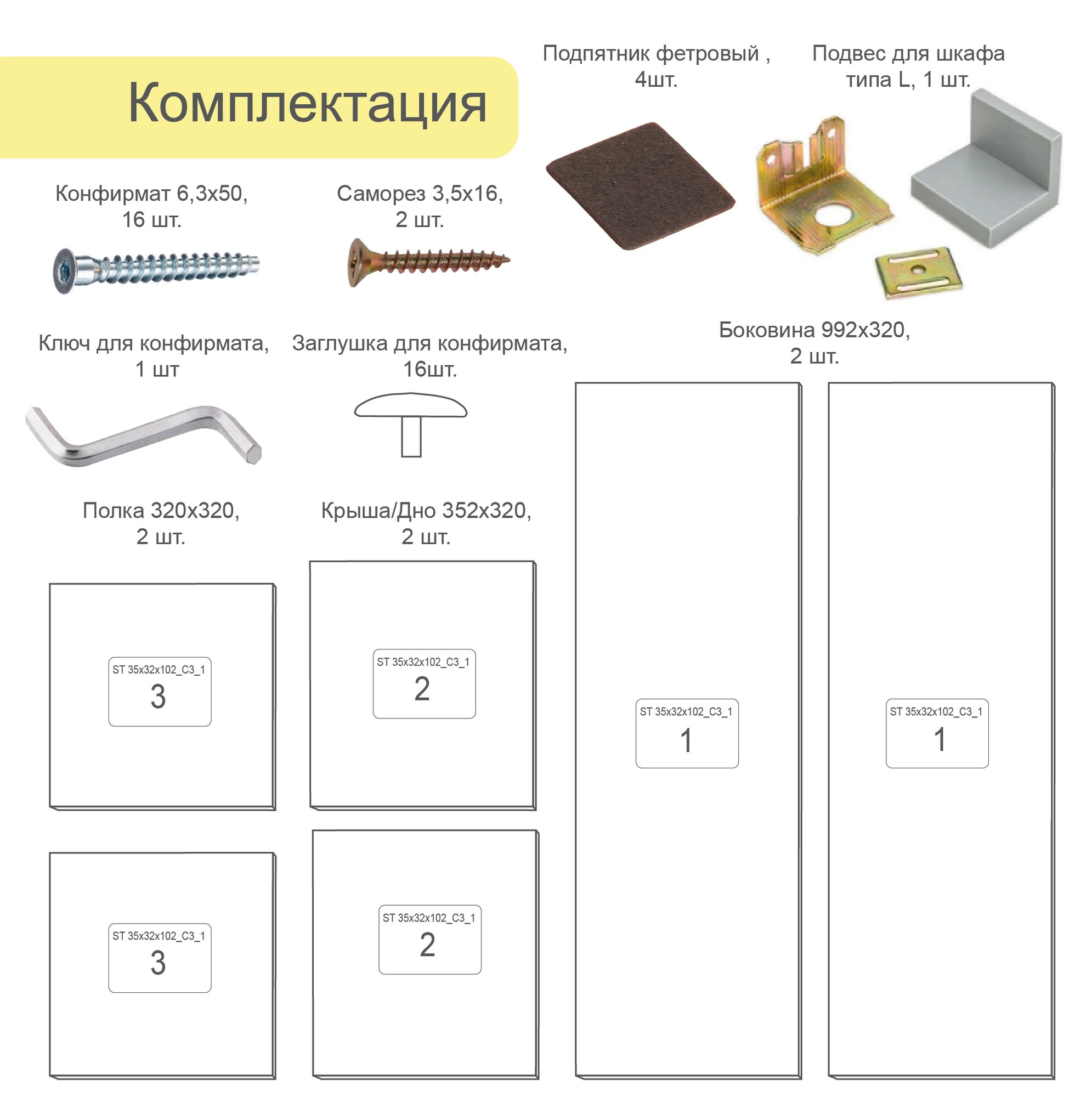 Комплектация

Подпятник фетровый , 4шт.

Подвес для шкафа типа L, 1 шт.

Конфирмат 6,3х50, 16 шт.

Саморез 3,5х16, 2 шт.

Ключ для конфирмата, 1 шт

Заглушка для конфирмата, 16шт.

Боковина 992х320, 2 шт.

Полка 320х320, 2 шт.

Крыша/Дно 352х320, 2 шт.

ST 35x32x102_C3_1
3

ST 35x32x102_C3_1
2

ST 35x32x102_C3_1
1

ST 35x32x102_C3_1
1

ST 35x32x102_C3_1
3

ST 35x32x102_C3_1
2