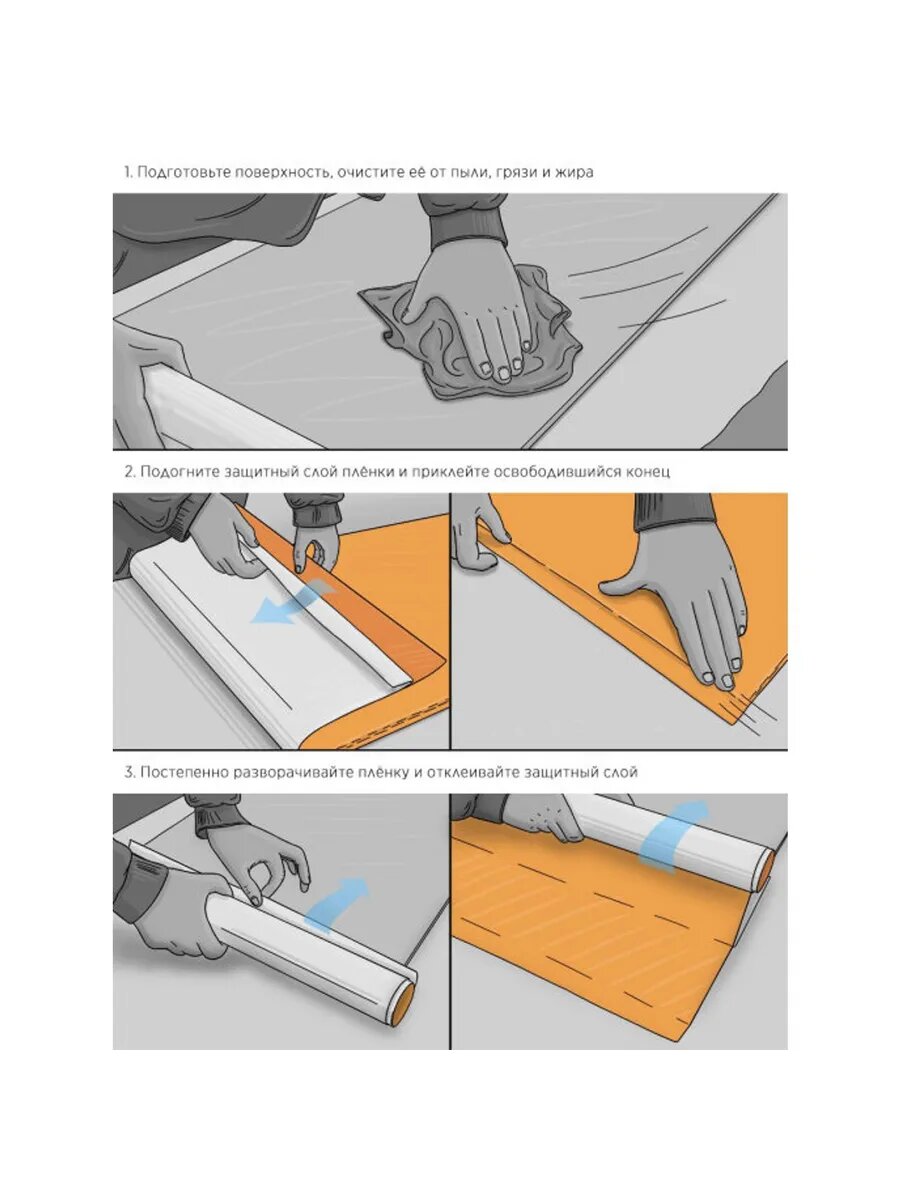 1. Подготовьте поверхность, очистите её от пыли, грязи и жира

2. Подогните защитный слой плёнки и приклейте освободившийся конец

3. Постепенно разворачивайте плёнку и отклеивайте защитный слой