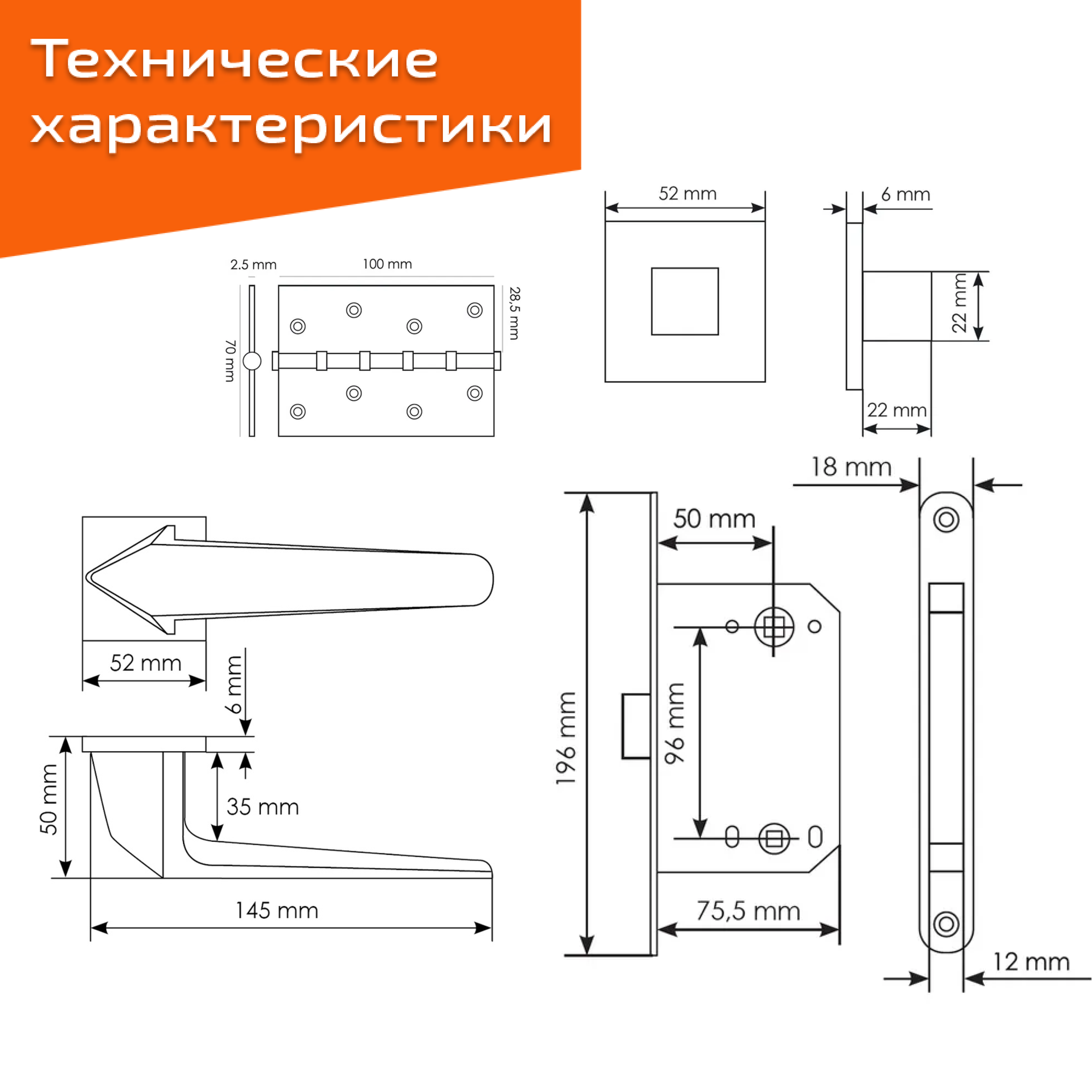 Технические характеристики

2.5 mm
100 mm
28,5 mm
70 mm

52 mm
6 mm
22 mm
22 mm

52 mm
6 mm
50 mm
35 mm
145 mm

18 mm
50 mm
196 mm
96 mm
75,5 mm
12 mm