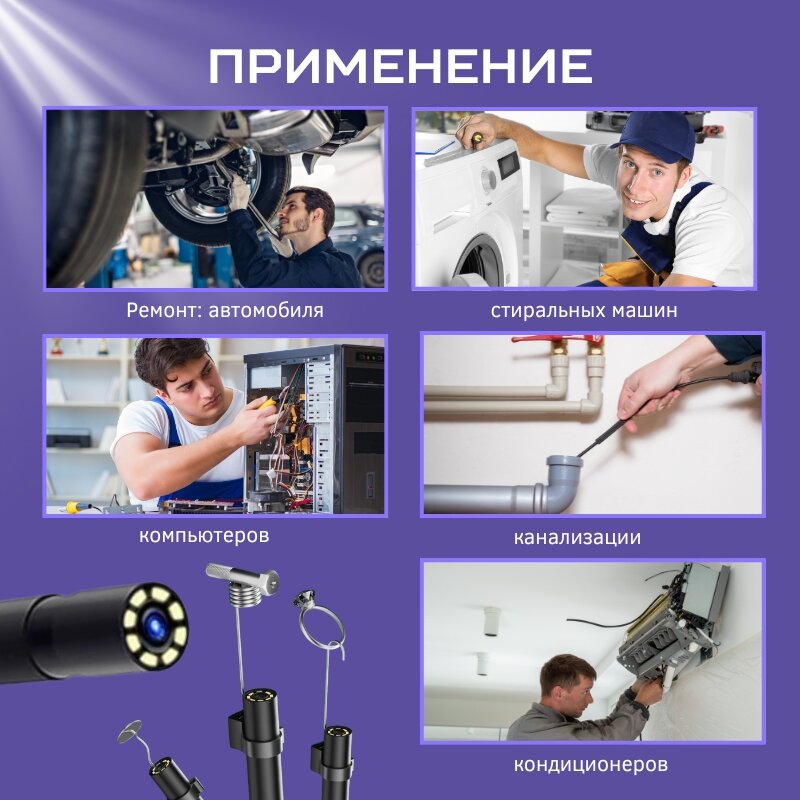 ПРИМЕНЕНИЕ

Ремонт: автомобиля

стиральных машин

компьютеров

канализации

кондиционеров