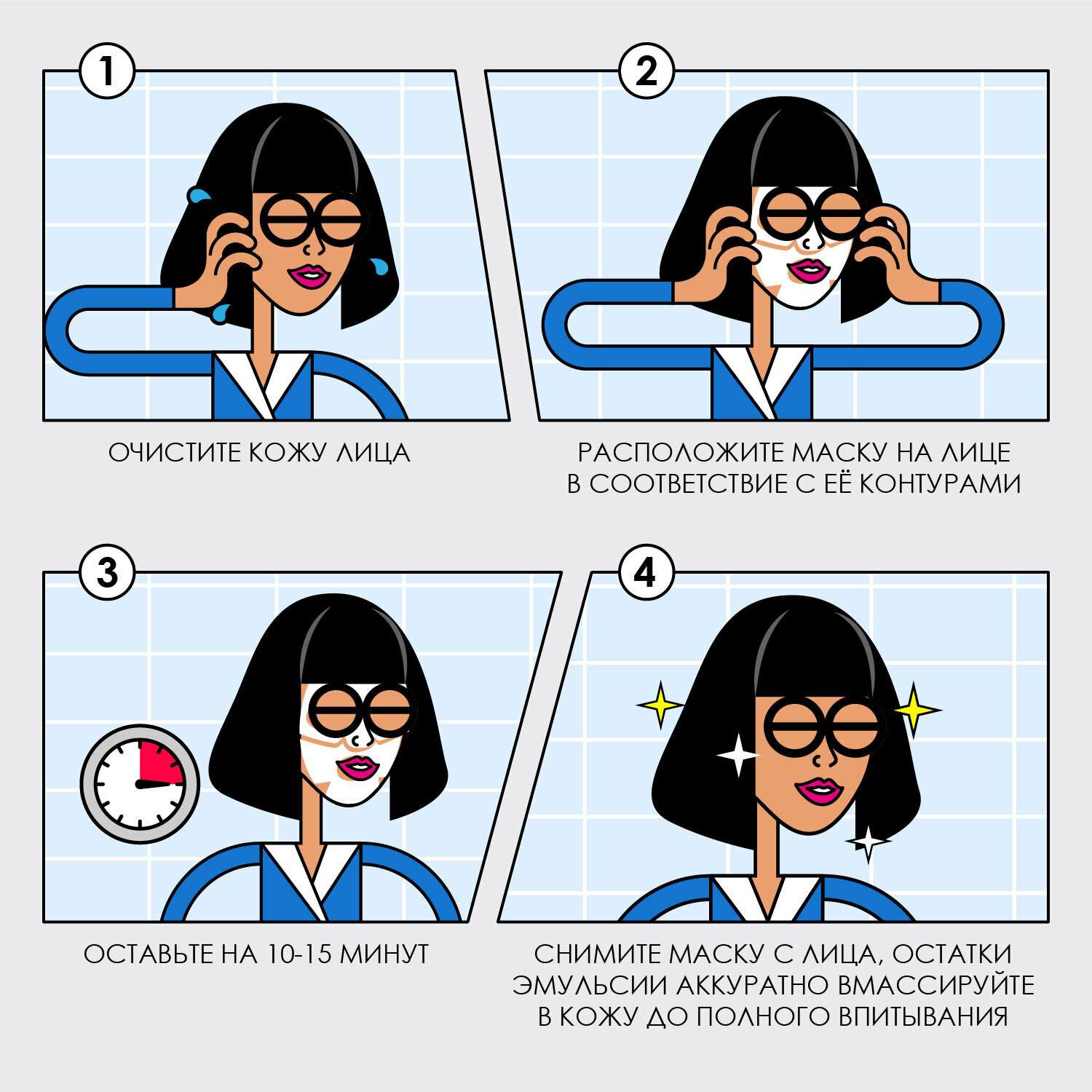 1

ОЧИСТИТЕ КОЖУ ЛИЦА

2

РАСПОЛОЖИТЕ МАСКУ НА ЛИЦЕ В СООТВЕТСТВИЕ С ЕЁ КОНТУРАМИ

3

ОСТАВЬТЕ НА 10-15 МИНУТ

4

СНИМИТЕ МАСКУ С ЛИЦА, ОСТАТКИ ЭМУЛЬСИИ АККУРАТНО ВМАССИРУЙТЕ В КОЖУ ДО ПОЛНОГО ВПИТЫВАНИЯ