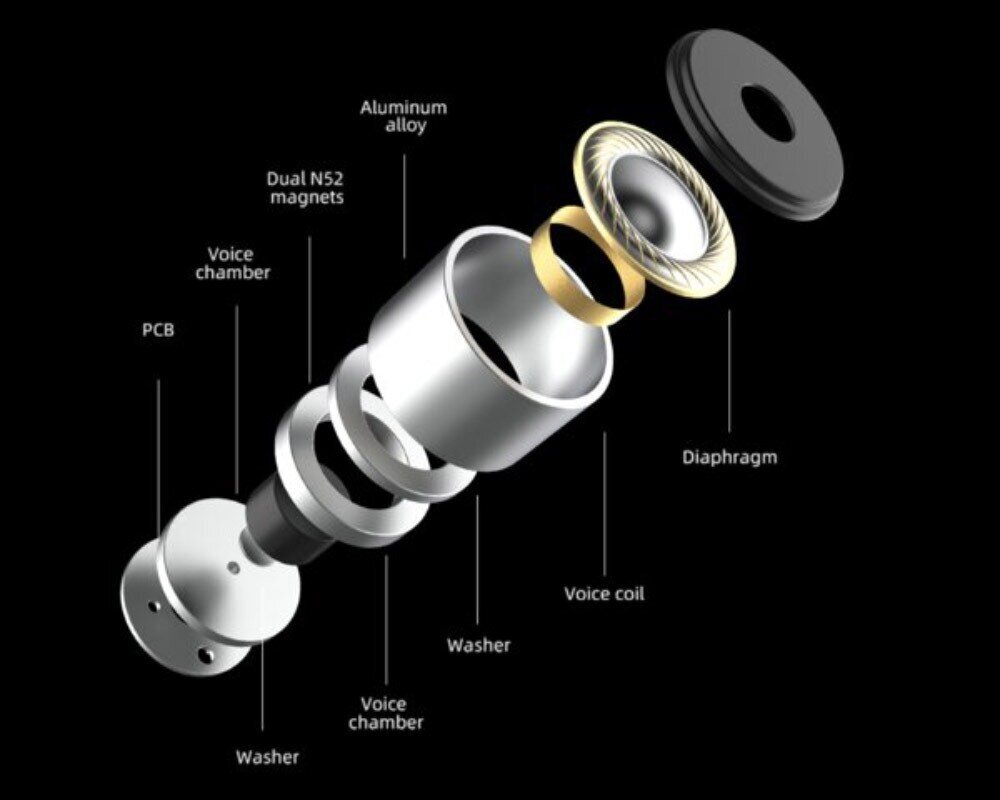 Aluminum alloy

Dual N52 magnets

Voice chamber

PCB

Diaphragm

Voice coil

Washer

Voice chamber

Washer