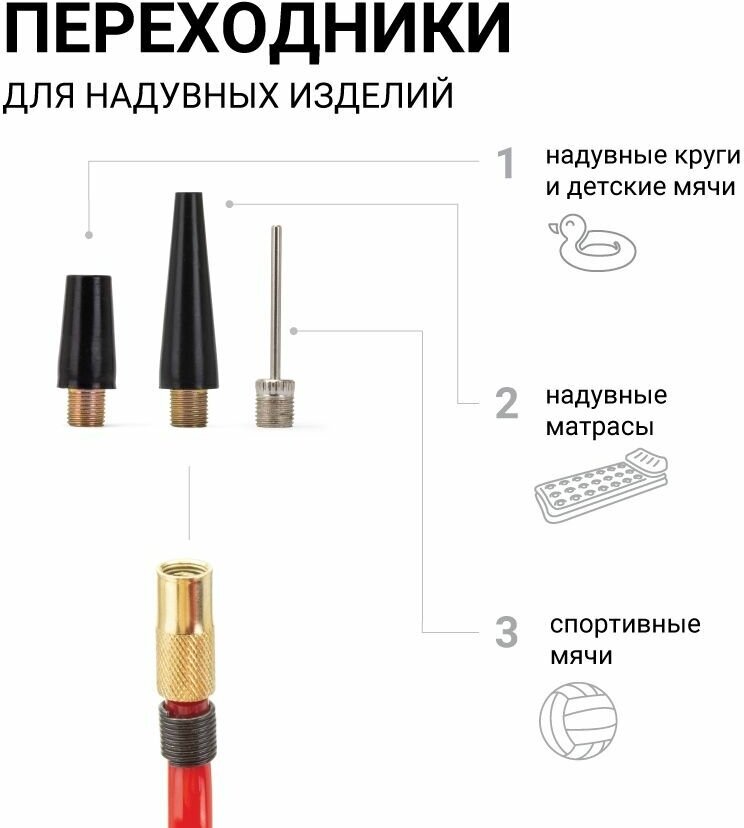 ПЕРЕХОДНИКИ
ДЛЯ НАДУВНЫХ ИЗДЕЛИЙ

1 надувные круги и детские мячи

2 надувные матрасы

3 спортивные мячи