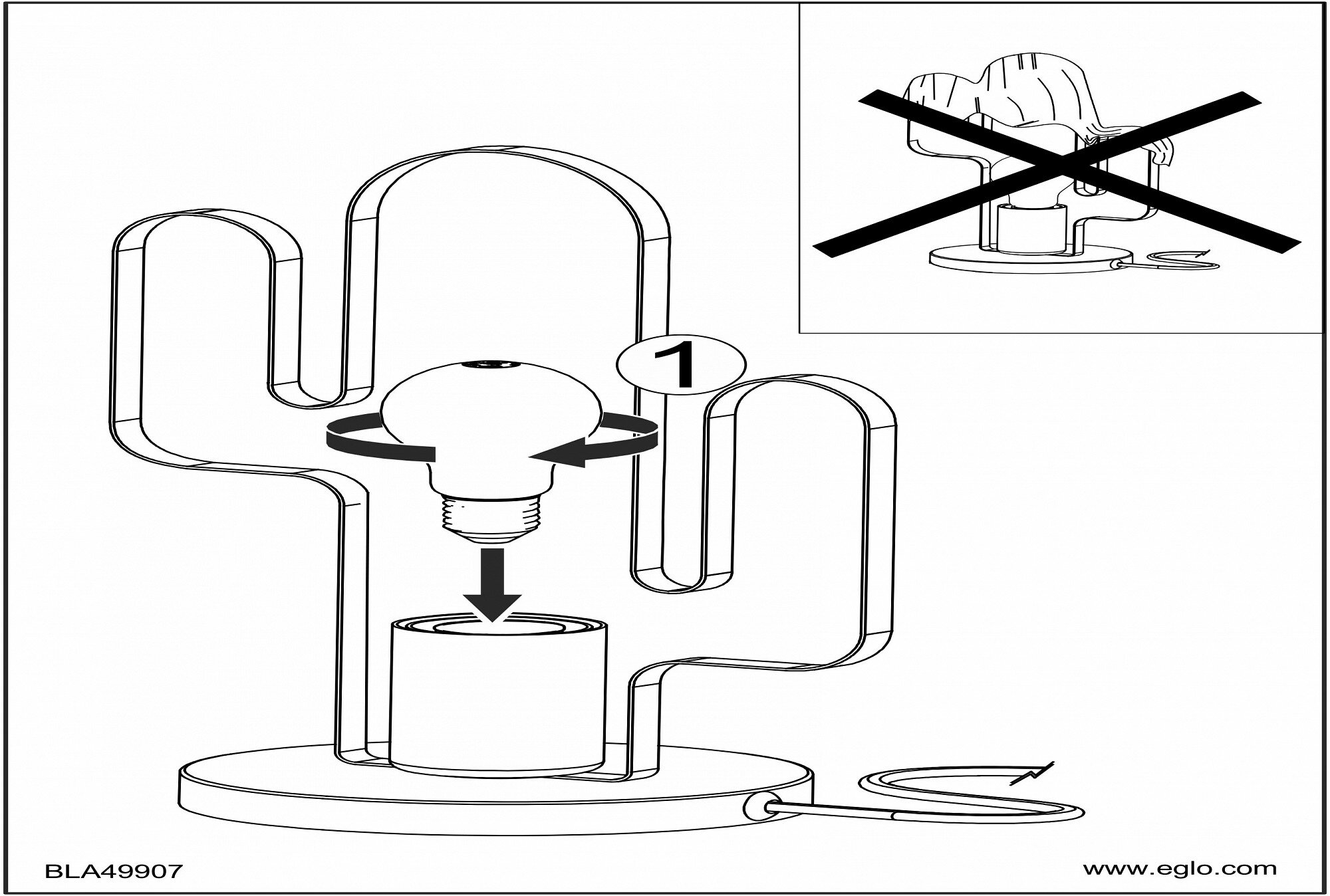 1

BLA49907

www.eglo.com