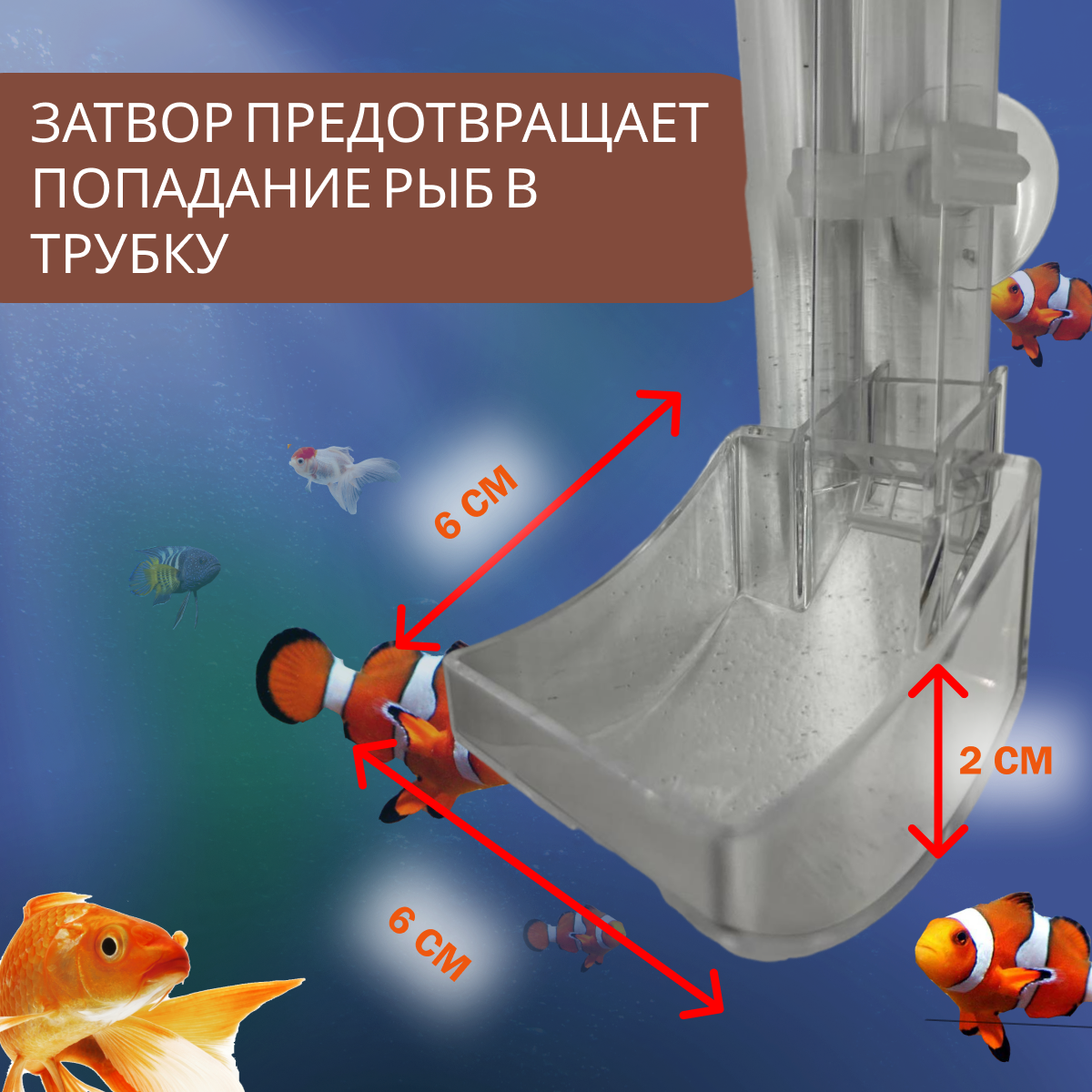 ЗАТВОР ПРЕДОТВРАЩАЕТ ПОПАДАНИЕ РЫБ В ТРУБКУ

6 СМ

2 СМ

6 СМ