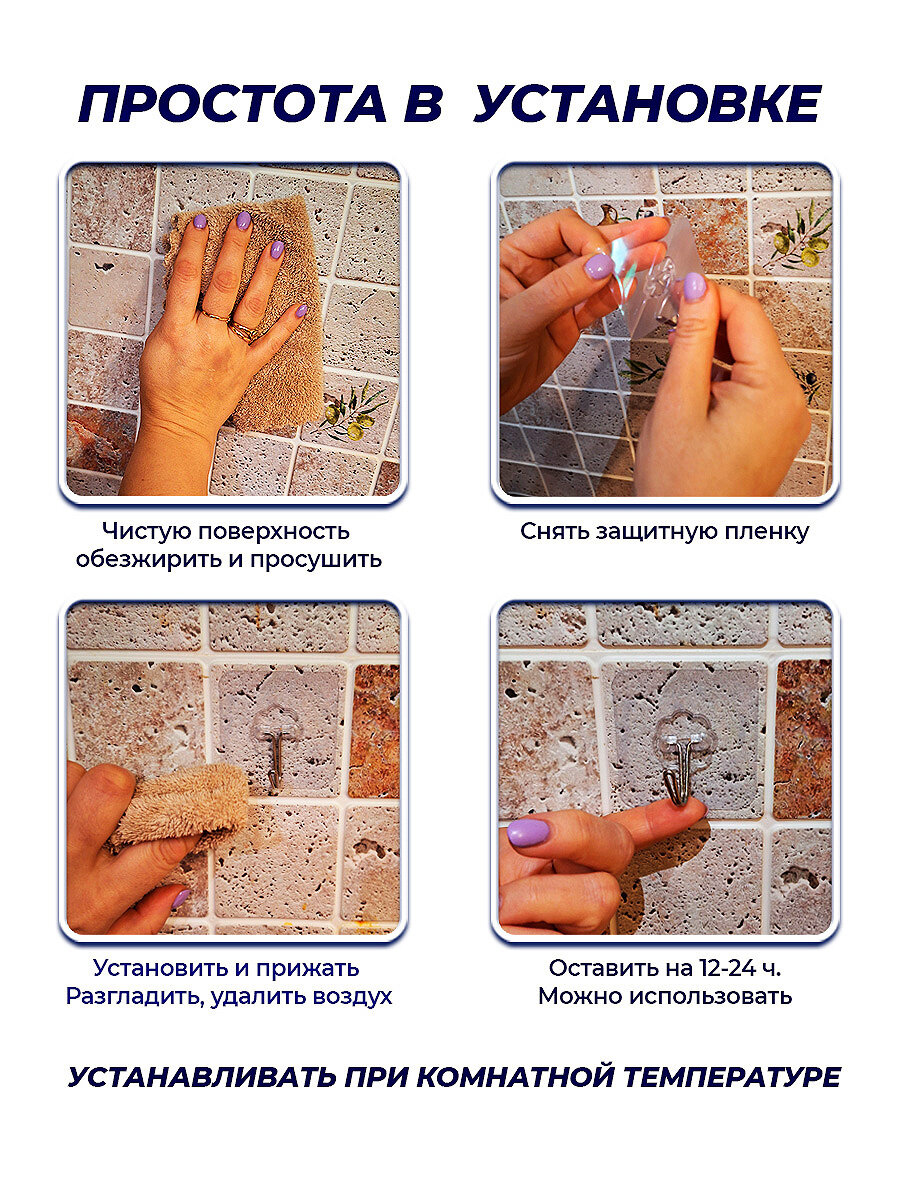 ПРОСТОТА В УСТАНОВКЕ

Чистую поверхность обезжирить и просушить

Снять защитную пленку

Установить и прижать
Разгладить, удалить воздух

Оставить на 12-24 ч.
Можно использовать

УСТАНАВЛИВАТЬ ПРИ КОМНАТНОЙ ТЕМПЕРАТУРЕ